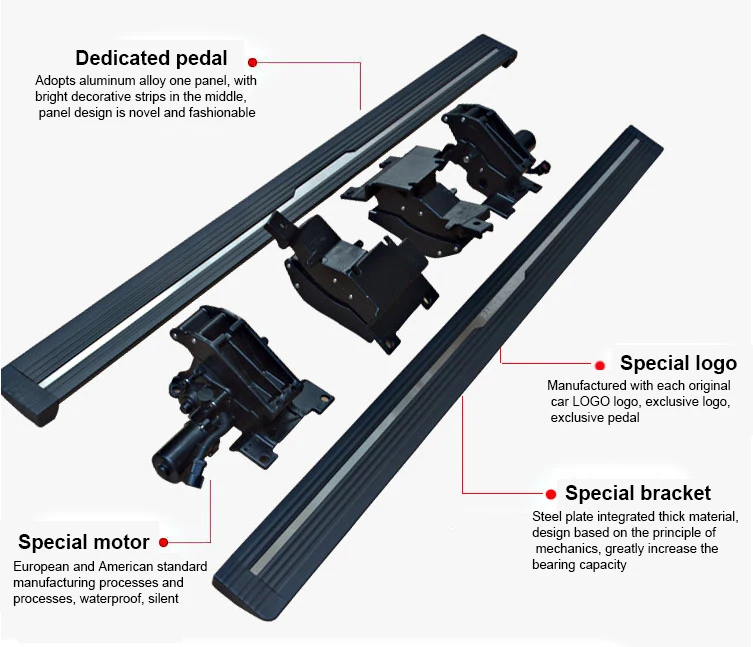 Dedicated pedal
Adopts aluminum alloy one panel, with bright decorative strips in the middle, panel design is novel and fashionable

Special logo
Manufactured with each original car LOGO logo, exclusive logo, exclusive pedal

Special bracket
Steel plate integrated thick material, design based on the principle of mechanics, greatly increase the bearing capacity

Special motor
European and American standard manufacturing processes and processes, waterproof, silent