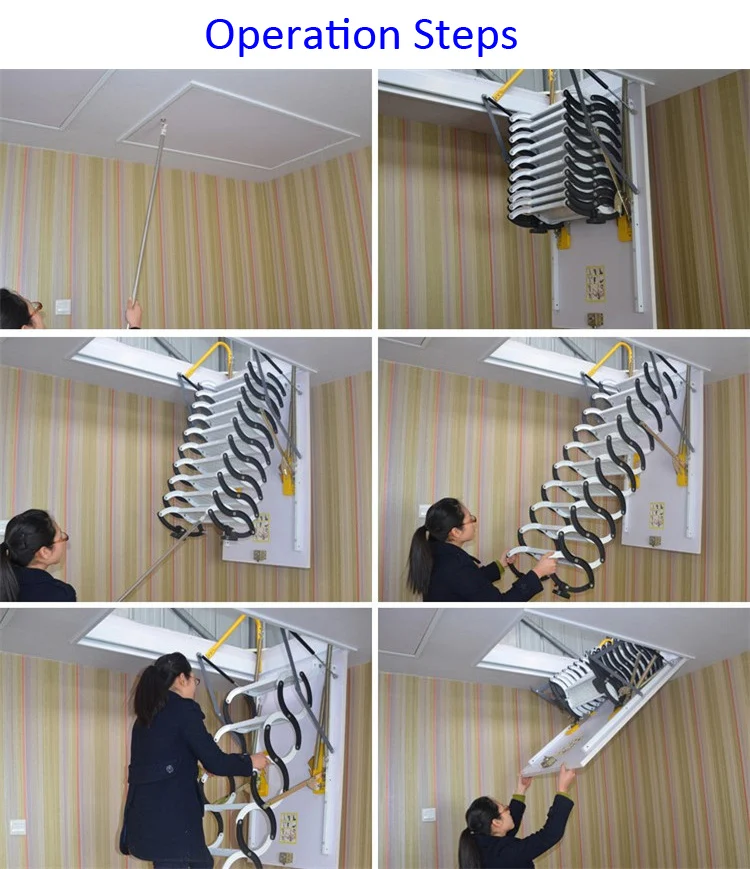 Operation Steps