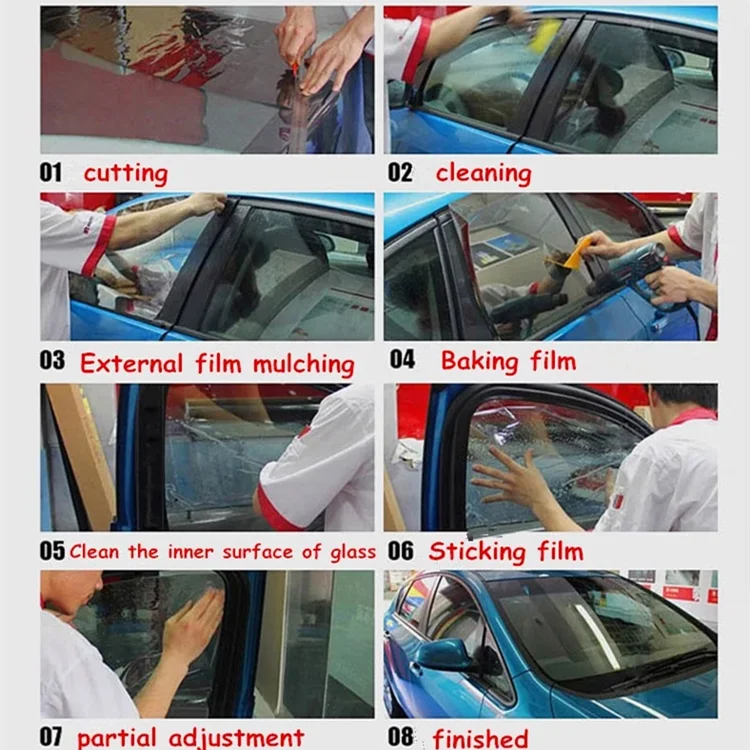 01 cutting

02 cleaning

03 External film mulching

04 Baking film

05 Clean the inner surface of glass

06 Sticking film

07 partial adjustment

08 finished