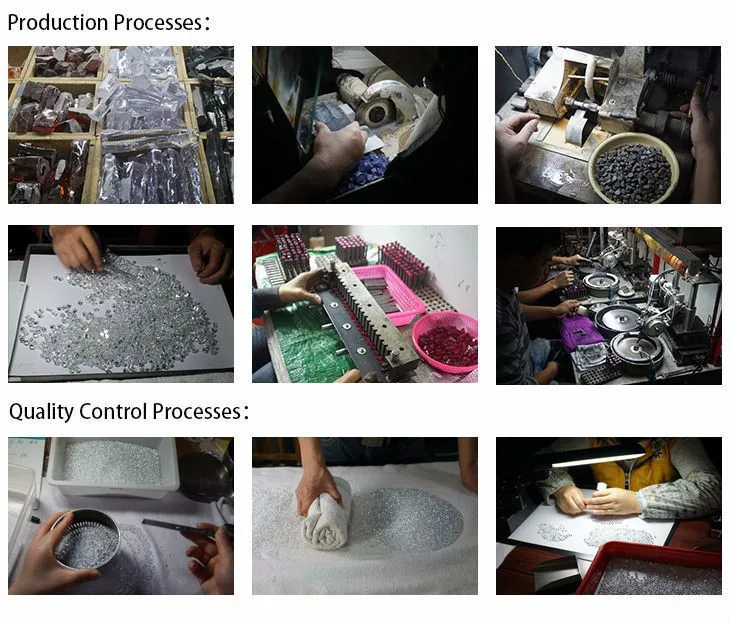 Production Processes:

Quality Control Processes: