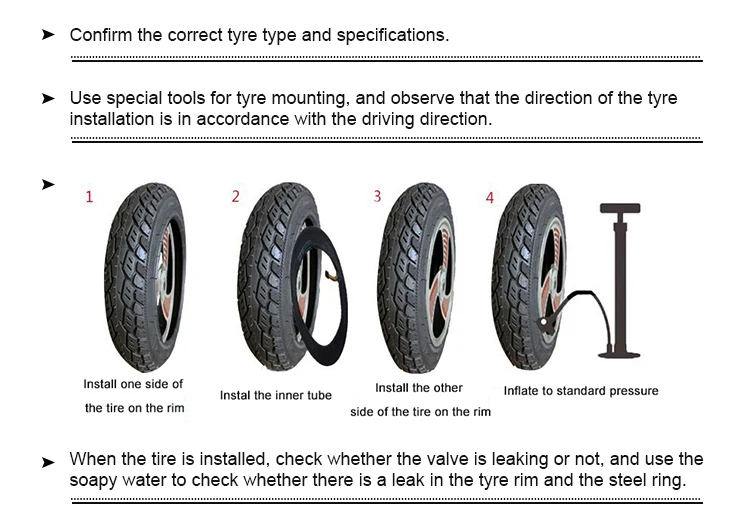 ➤ Confirm the correct tyre type and specifications.

➤ Use special tools for tyre mounting, and observe that the direction of the tyre installation is in accordance with the driving direction.

➤

1

Install one side of the tire on the rim

2

Instal the inner tube

3

Install the other side of the tire on the rim

4

Inflate to standard pressure

➤ When the tire is installed, check whether the valve is leaking or not, and use the soapy water to check whether there is a leak in the tyre rim and the steel ring.