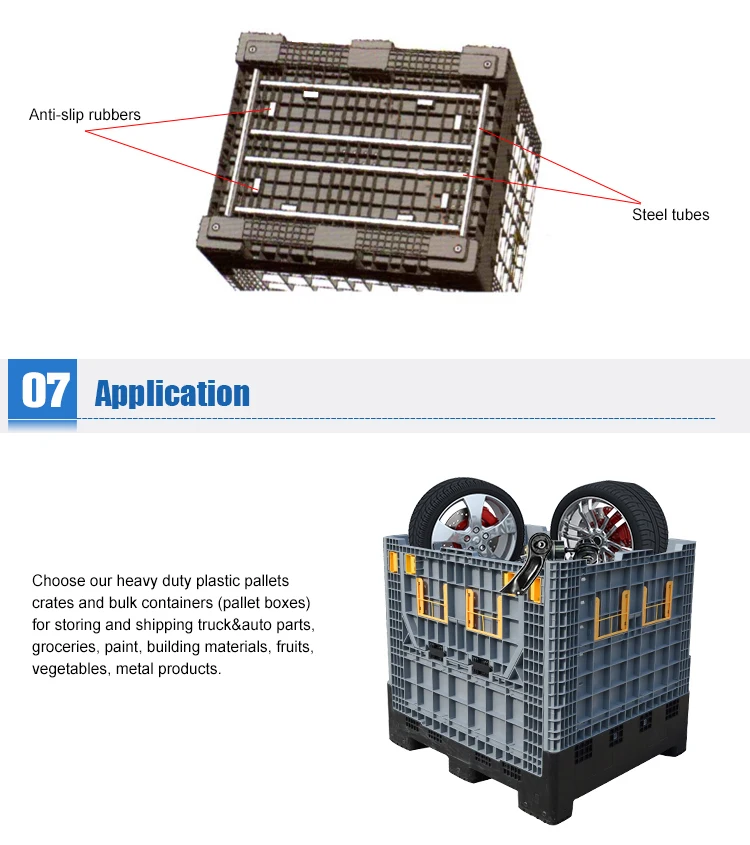 Anti-slip rubbers

Steel tubes

07 Application

Choose our heavy duty plastic pallets crates and bulk containers (pallet boxes) for storing and shipping truck&auto parts, groceries, paint, building materials, fruits, vegetables, metal products.