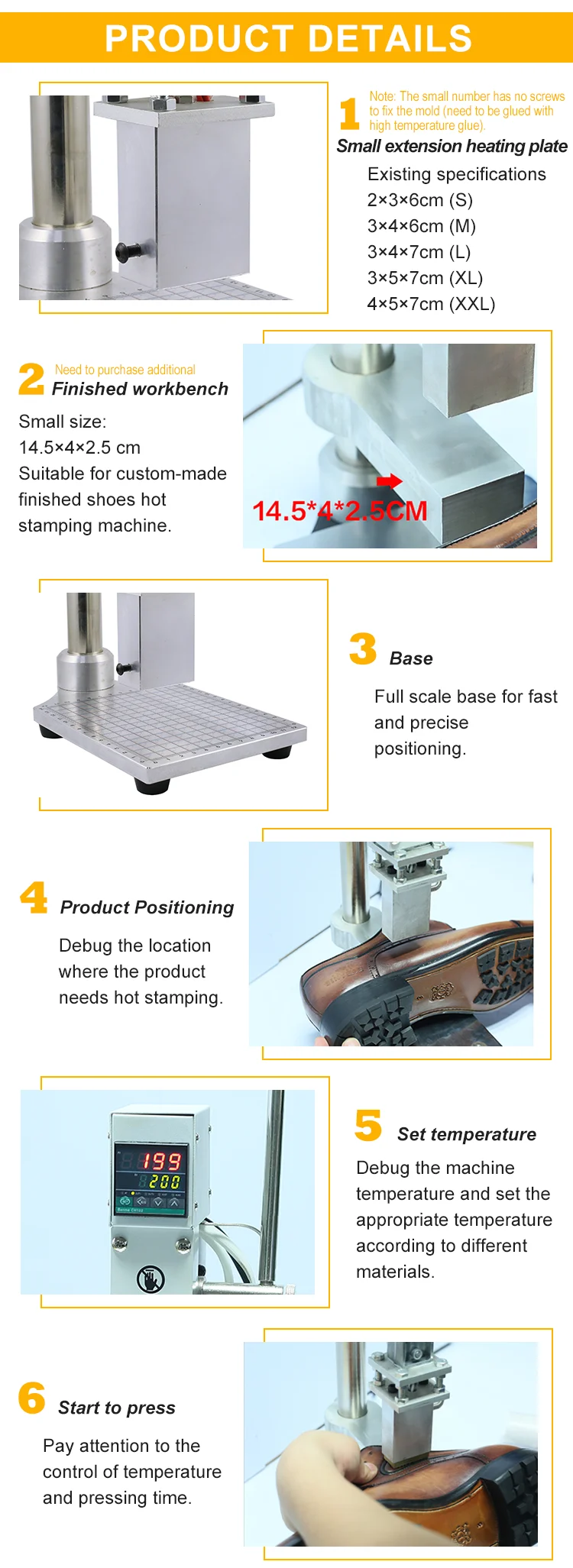 PRODUCT DETAILS

1 Note: The small number has no screws to fix the mold (need to be glued with high temperature glue).

Small extension heating plate

Existing specifications
2×3×6cm (S)
3×4×6cm (M)
3×4×7cm (L)
3×5×7cm (XL)
4×5×7cm (XXL)

2 Need to purchase additional
Finished workbench

Small size:
14.5×4×2.5 cm
Suitable for custom-made finished shoes hot stamping machine.

14.5*4*2.5CM

3 Base

Full scale base for fast and precise positioning.

4 Product Positioning

Debug the location where the product needs hot stamping.

199
200

5 Set temperature

Debug the machine temperature and set the appropriate temperature according to different materials.

6 Start to press

Pay attention to the control of temperature and pressing time.