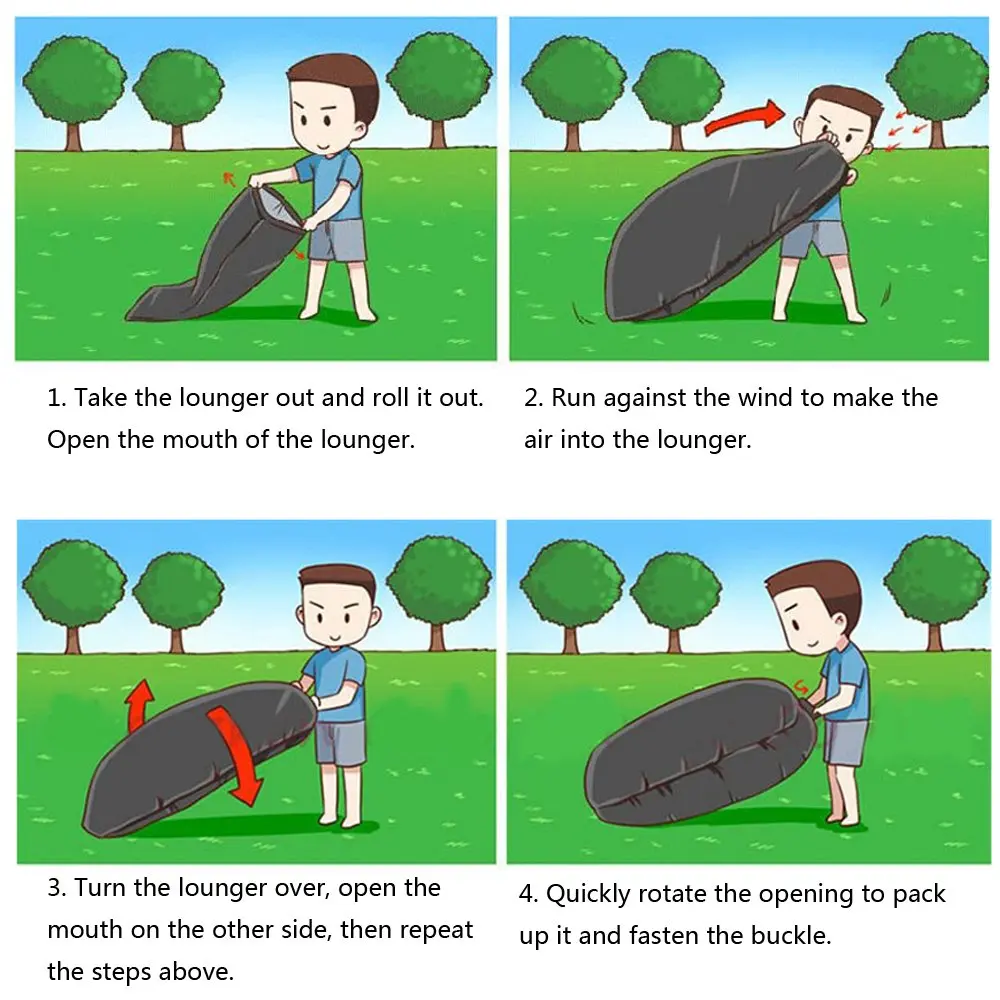 1. Take the lounger out and roll it out. Open the mouth of the lounger.

2. Run against the wind to make the air into the lounger.

3. Turn the lounger over, open the mouth on the other side, then repeat the steps above.

4. Quickly rotate the opening to pack up it and fasten the buckle.