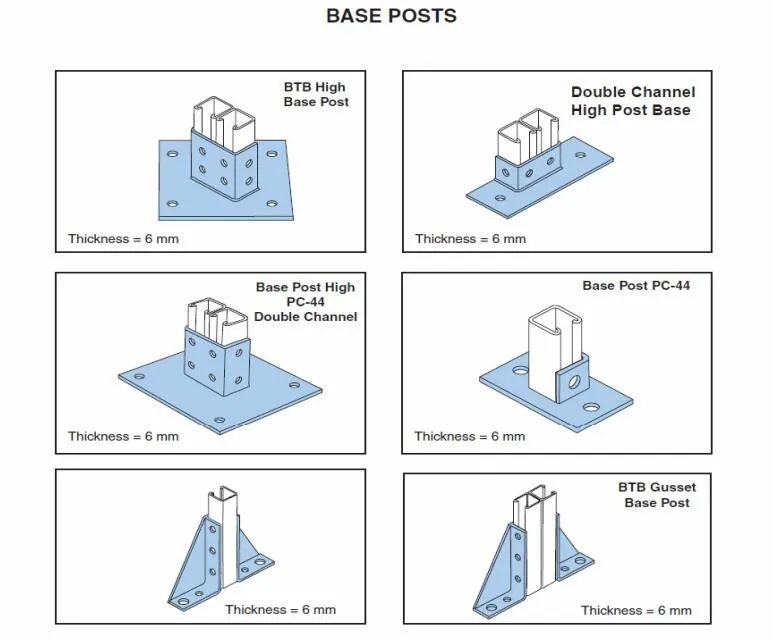 BASE POSTS

BTB High Base Post

Thickness = 6 mm

Double Channel High Post Base

Thickness = 6 mm

Base Post High PC-44 Double Channel

Thickness = 6 mm

Base Post PC-44

Thickness = 6 mm

Thickness = 6 mm

BTB Gusset Base Post

Thickness = 6 mm