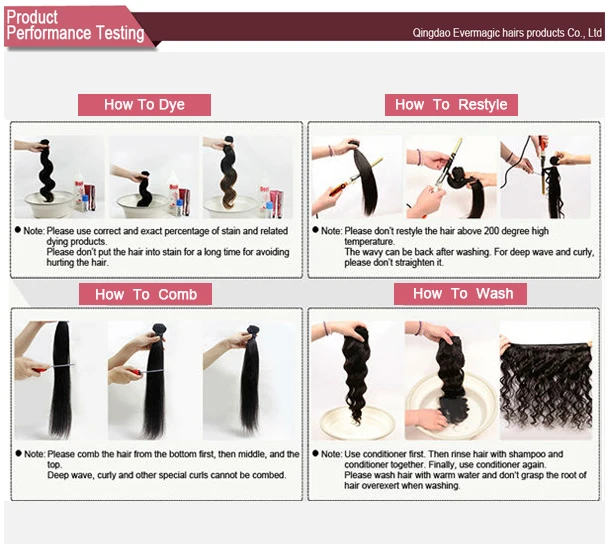 Product Performance Testing

Qingdao Evermagic hairs products Co., Ltd

How To Dye

● Note: Please use correct and exact percentage of stain and related dying products.
Please don't put the hair into stain for a long time for avoiding hurting the hair.

How To Restyle

● Note: Please don't restyle the hair above 200 degree high temperature.
The wavy can be back after washing. For deep wave and curly, please don't straighten it.

How To Comb

● Note: Please comb the hair from the bottom first, then middle, and the top.
Deep wave, curly and other special curls cannot be combed.

How To Wash

● Note: Use conditioner first. Then rinse hair with shampoo and conditioner together. Finally, use conditioner again.
Please wash hair with warm water and don't grasp the root of hair overexert when washing.