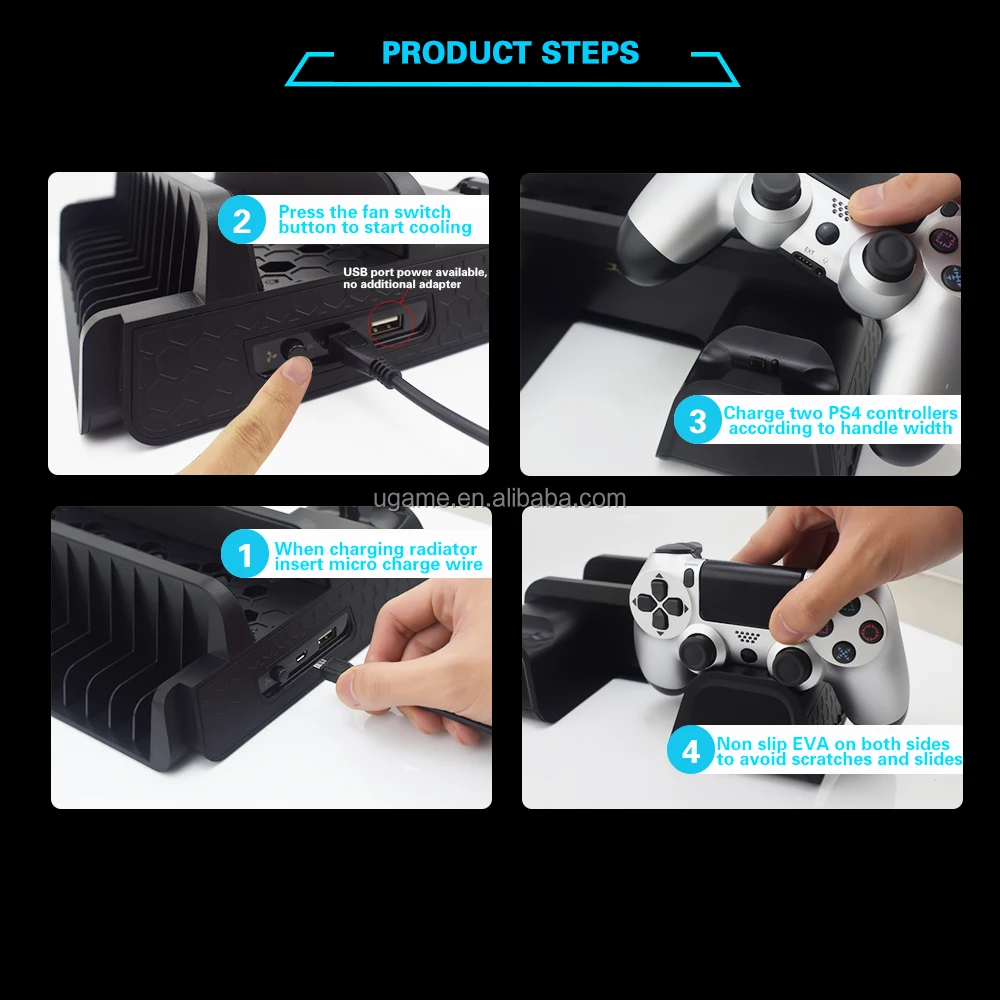 PRODUCT STEPS

2 Press the fan switch button to start cooling

USB port power available, no additional adapter

3 Charge two PS4 controllers according to handle width

ugame.en.alibaba.com

1 When charging radiator insert micro charge wire

4 Non slip EVA on both sides to avoid scratches and slides