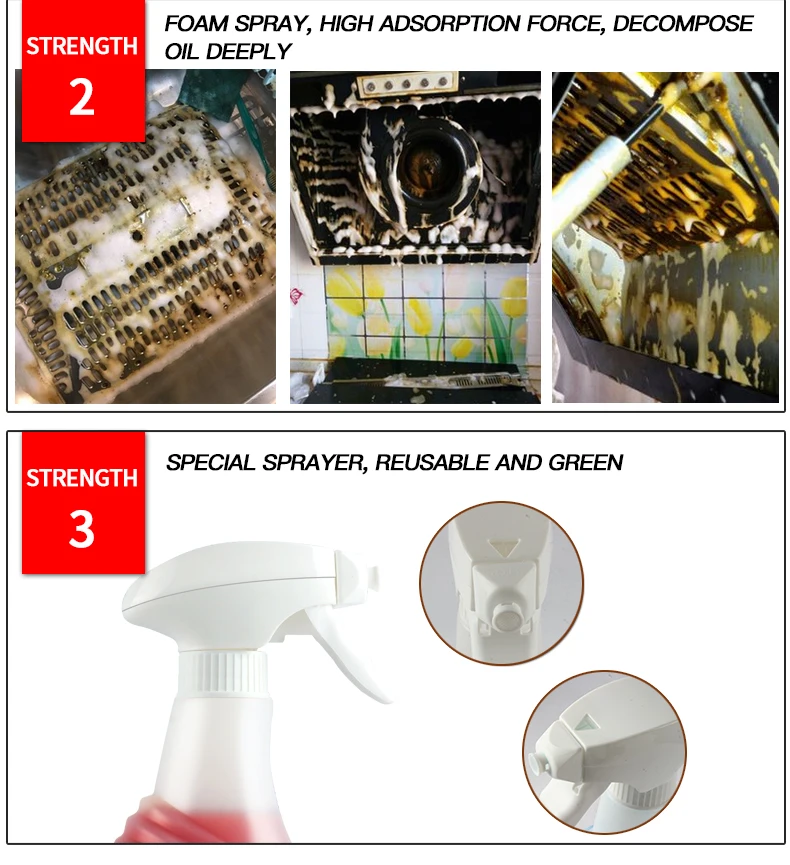 STRENGTH
2

FOAM SPRAY, HIGH ADSORPTION FORCE, DECOMPOSE OIL DEEPLY

STRENGTH
3

SPECIAL SPRAYER, REUSABLE AND GREEN