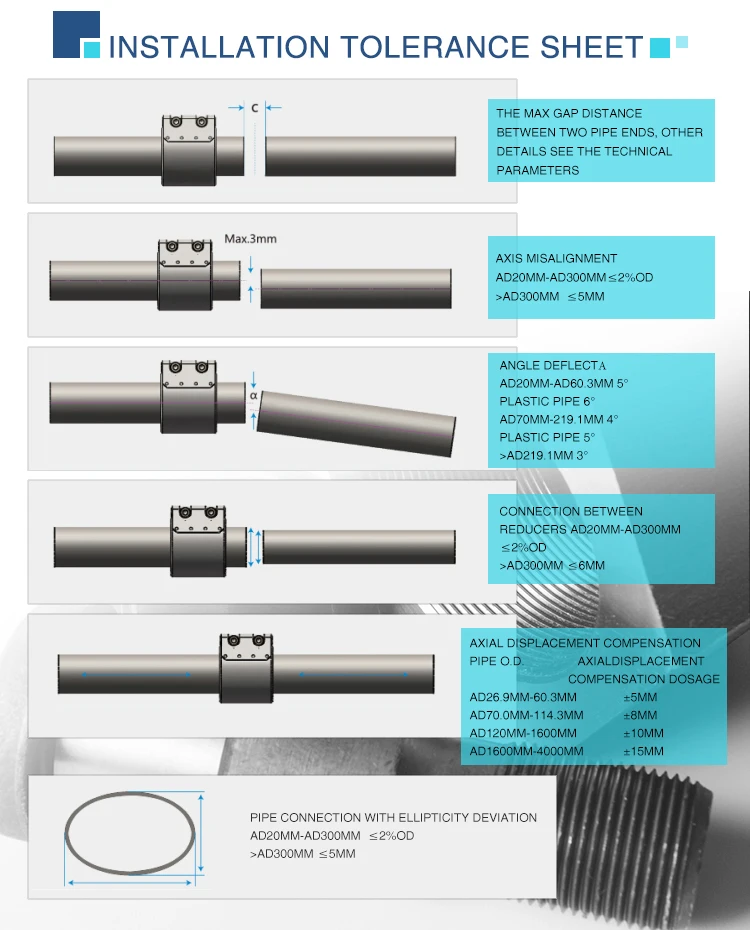 INSTALLATION TOLERANCE SHEET

C

THE MAX GAP DISTANCE BETWEEN TWO PIPE ENDS, OTHER DETAILS SEE THE TECHNICAL PARAMETERS

Max.3mm

AXIS MISALIGNMENT
AD20MM-AD300MM ≤2%OD
>AD300MM ≤5MM

α

ANGLE DEFLECTA
AD20MM-AD60.3MM 5°
PLASTIC PIPE 6°
AD70MM-219.1MM 4°
PLASTIC PIPE 5°
>AD219.1MM 3°

CONNECTION BETWEEN REDUCERS AD20MM-AD300MM ≤2%OD
>AD300MM ≤6MM

AXIAL DISPLACEMENT COMPENSATION

| PIPE O.D. | AXIALDISPLACEMENT COMPENSATION DOSAGE |
|---|---|
| AD26.9MM-60.3MM | ±5MM |
| AD70.0MM-114.3MM | ±8MM |
| AD120MM-1600MM | ±10MM |
| AD1600MM-4000MM | ±15MM |

PIPE CONNECTION WITH ELLIPTICITY DEVIATION
AD20MM-AD300MM ≤2%OD
>AD300MM ≤5MM