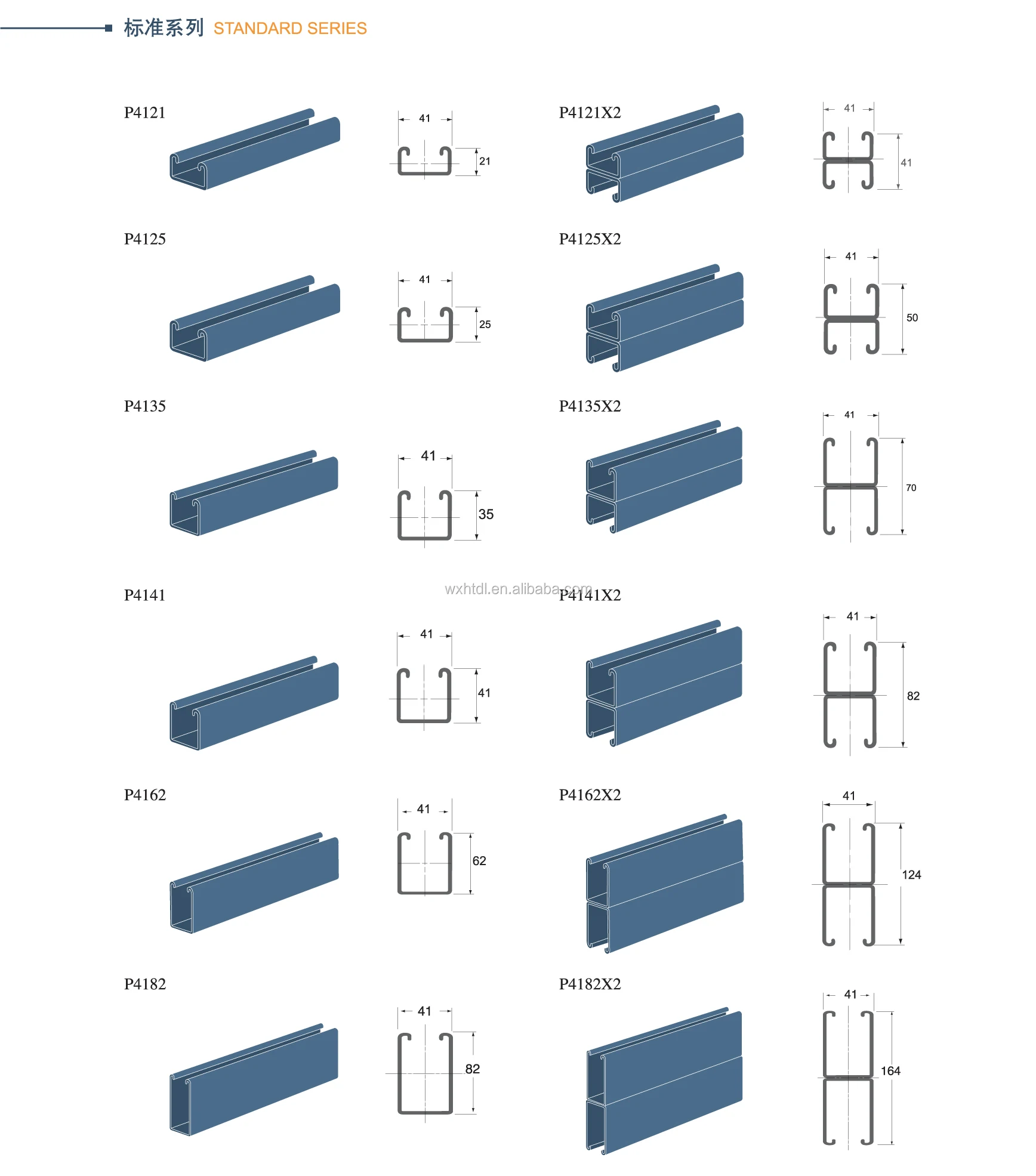 标准系列 STANDARD SERIES

P4121

41

21

P4121X2

41

41

P4125

41

25

P4125X2

41

50

P4135

41

35

P4135X2

41

70

wxhtdl.en.alibaba.com

P4141

41

41

P4141X2

41

82

P4162

41

62

P4162X2

41

124

P4182

41

82

P4182X2

41

164