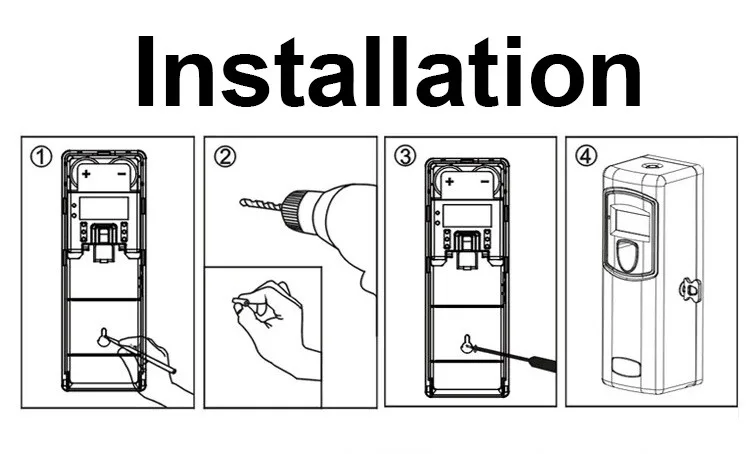 Installation

①

+ −

②

③

+ −

④