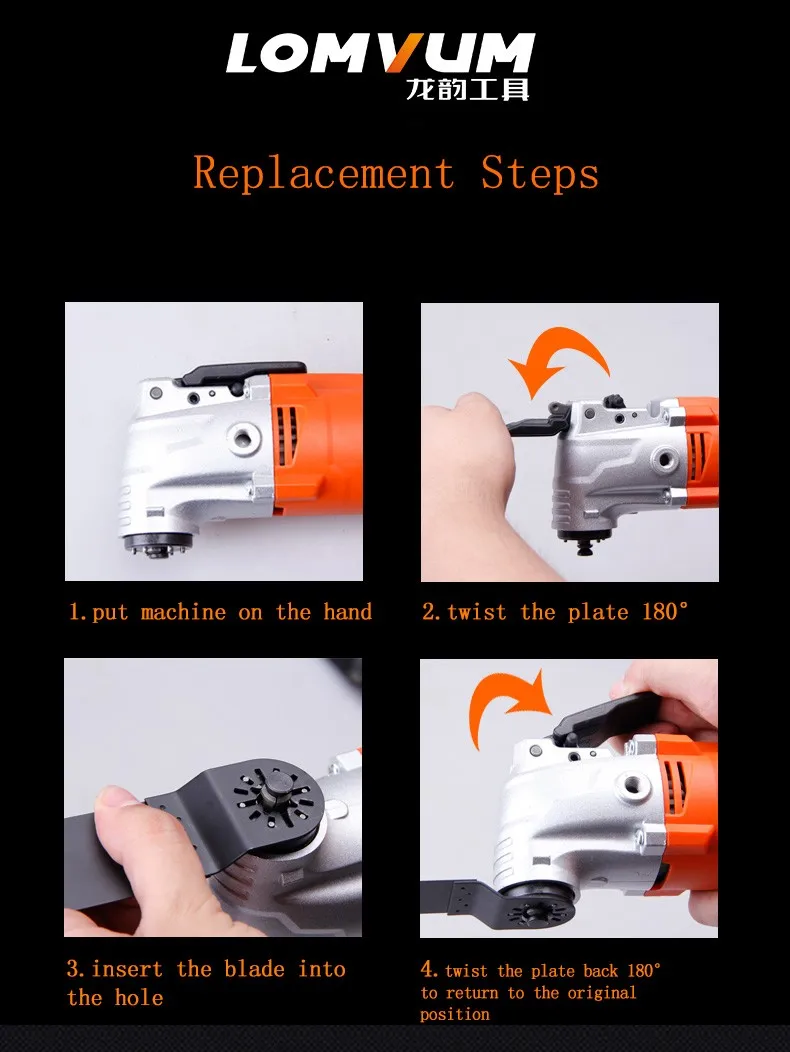 LOMVUM
龙韵工具

Replacement Steps

1.put machine on the hand

2.twist the plate 180°

3.insert the blade into the hole

4.twist the plate back 180° to return to the original position