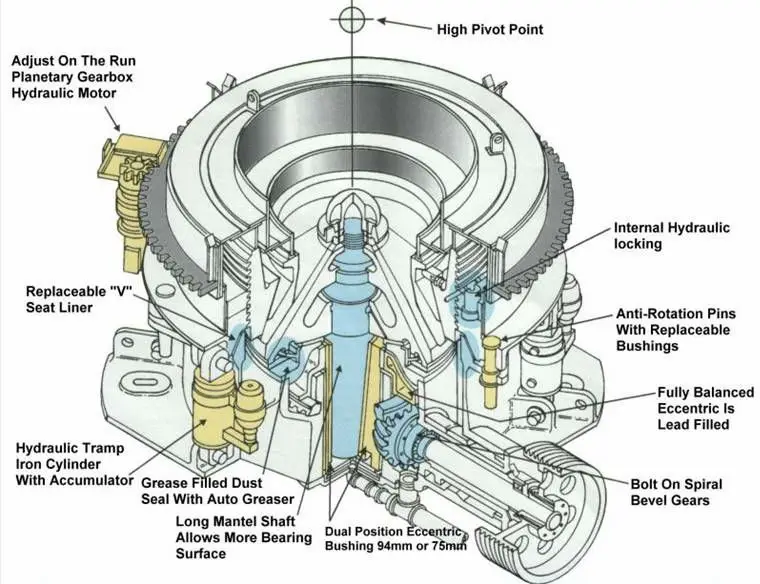 High Pivot Point

Adjust On The Run Planetary Gearbox Hydraulic Motor

Internal Hydraulic locking

Replaceable "V" Seat Liner

Anti-Rotation Pins With Replaceable Bushings

Fully Balanced Eccentric Is Lead Filled

Hydraulic Tramp Iron Cylinder With Accumulator

Grease Filled Dust Seal With Auto Greaser

Bolt On Spiral Bevel Gears

Long Mantel Shaft Allows More Bearing Surface

Dual Position Eccentric Bushing 94mm or 75mm