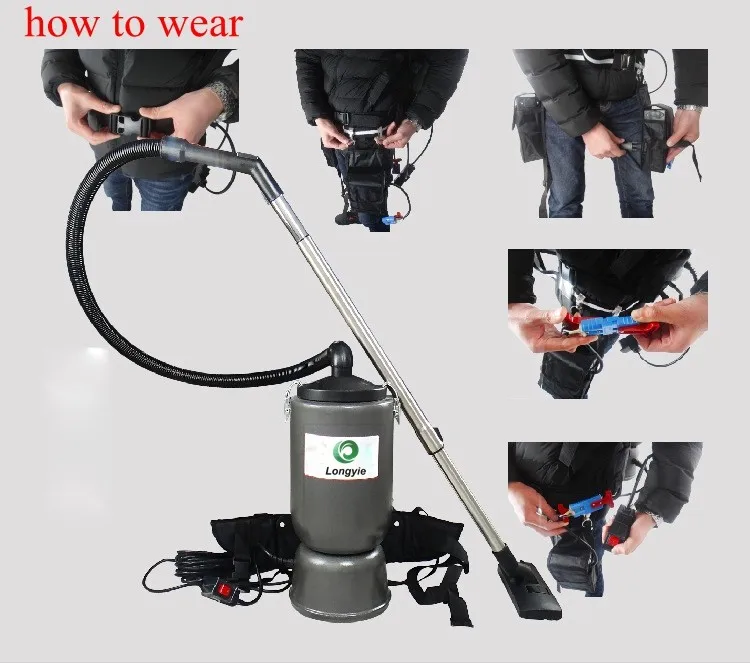 how to wear

Longyie