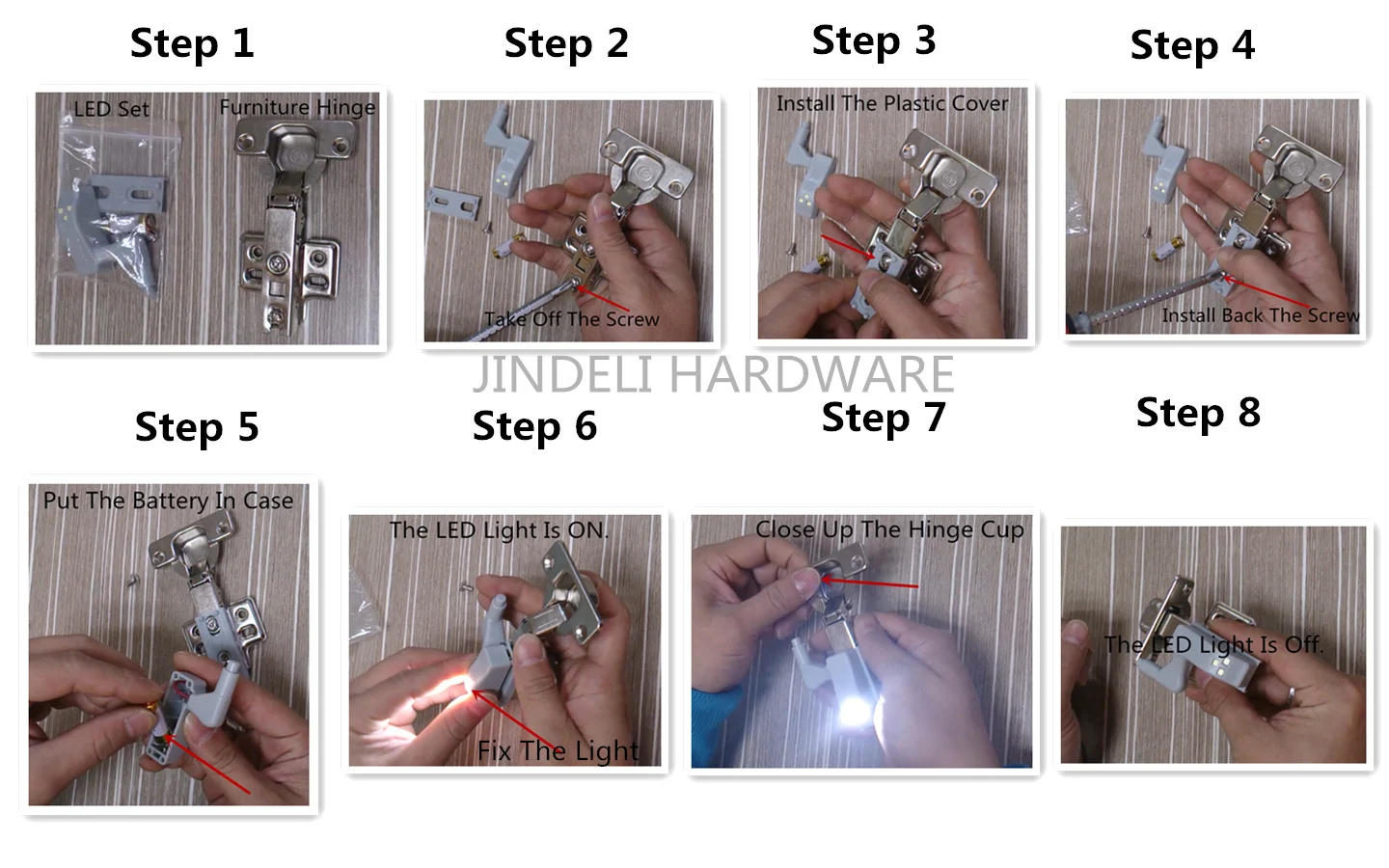 Step 1

LED Set

Furniture Hinge

Step 2

Take Off The Screw

Step 3

Install The Plastic Cover

Step 4

Install Back The Screw

JINDELI HARDWARE

Step 5

Put The Battery In Case

Step 6

The LED Light Is ON.

Fix The Light

Step 7

Close Up The Hinge Cup

Step 8

The LED Light Is Off.