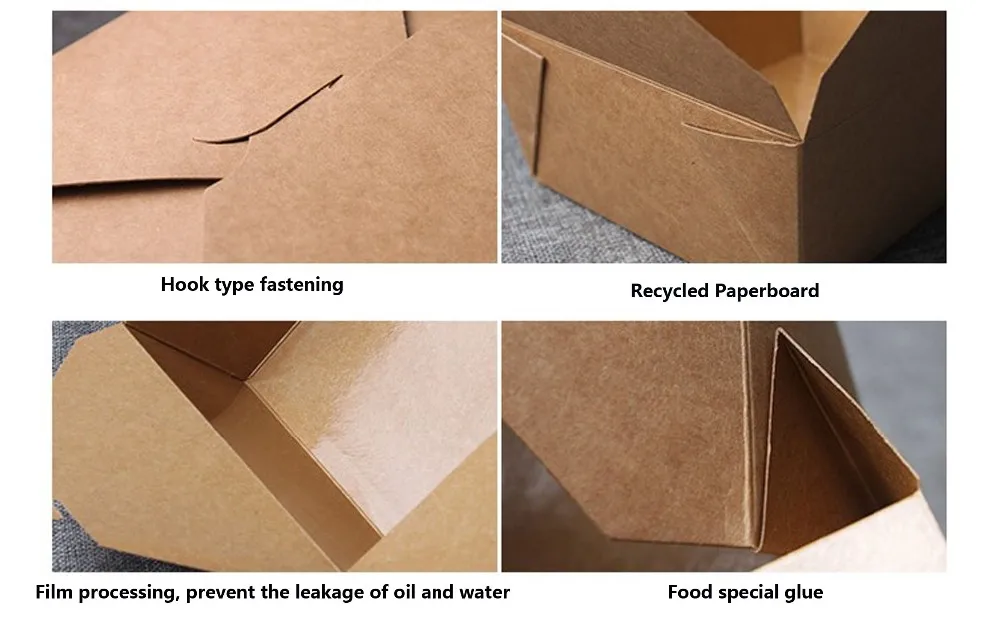 Hook type fastening

Recycled Paperboard

Film processing, prevent the leakage of oil and water

Food special glue