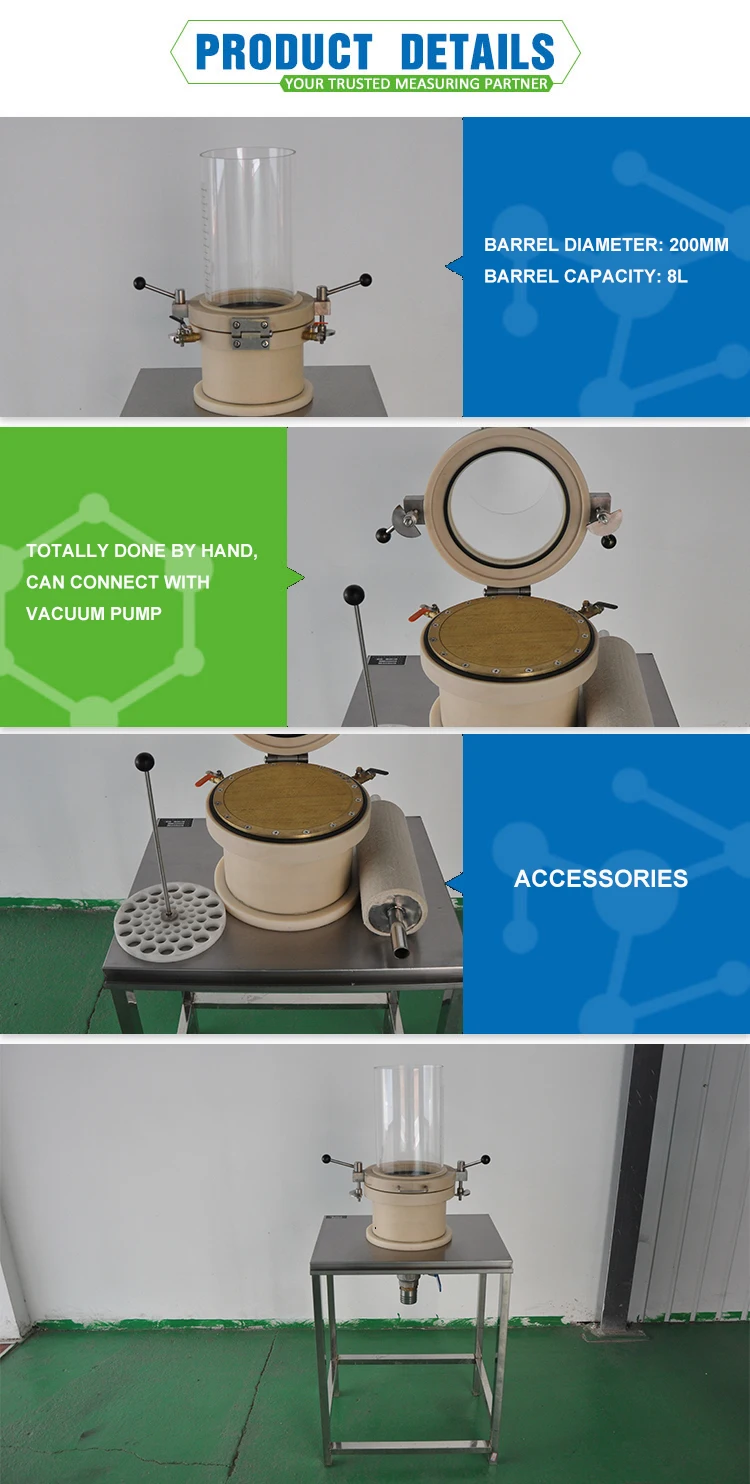 PRODUCT DETAILS
YOUR TRUSTED MEASURING PARTNER

BARREL DIAMETER: 200MM
BARREL CAPACITY: 8L

TOTALLY DONE BY HAND, CAN CONNECT WITH VACUUM PUMP

ACCESSORIES