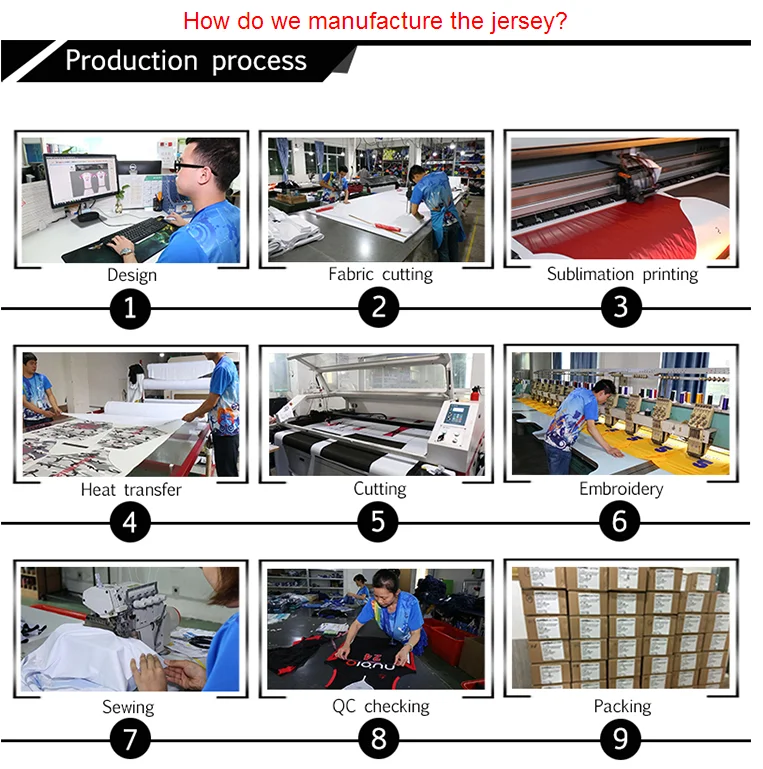 How do we manufacture the jersey?

Production process

Design
1

Fabric cutting
2

Sublimation printing
3

Heat transfer
4

Cutting
5

Embroidery
6

Sewing
7

QC checking
8

Packing
9