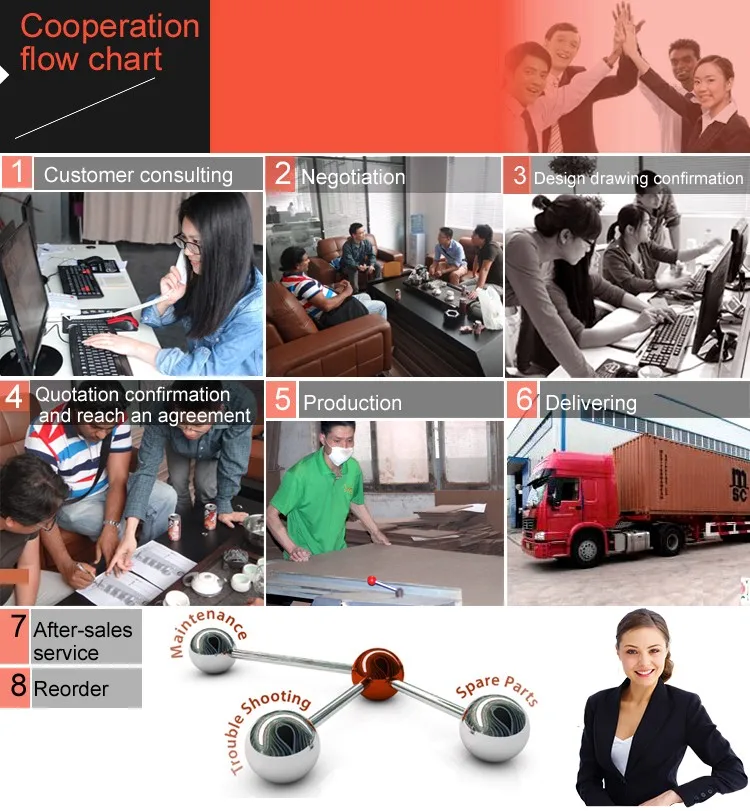 Cooperation flow chart

1 Customer consulting

2 Negotiation

3 Design drawing confirmation

4 Quotation confirmation and reach an agreement

5 Production

6 Delivering

msc

7 After-sales service

8 Reorder

Maintenance

Trouble Shooting

Spare Parts