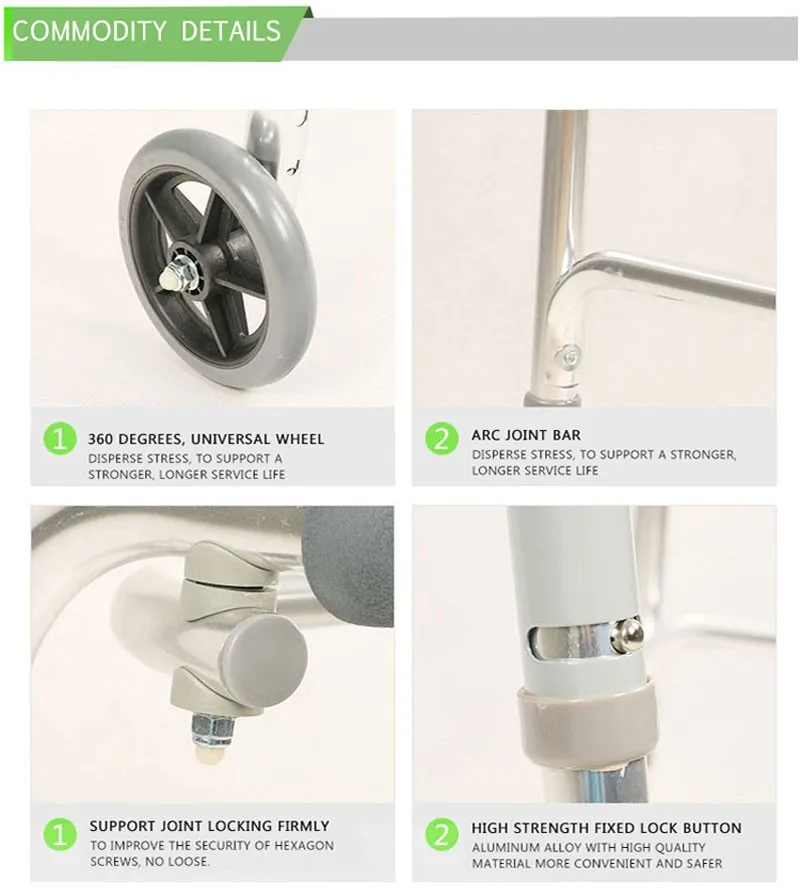 COMMODITY DETAILS

1 360 DEGREES, UNIVERSAL WHEEL
DISPERSE STRESS, TO SUPPORT A STRONGER, LONGER SERVICE LIFE

2 ARC JOINT BAR
DISPERSE STRESS, TO SUPPORT A STRONGER, LONGER SERVICE LIFE

1 SUPPORT JOINT LOCKING FIRMLY
TO IMPROVE THE SECURITY OF HEXAGON SCREWS, NO LOOSE.

2 HIGH STRENGTH FIXED LOCK BUTTON
ALUMINUM ALLOY WITH HIGH QUALITY MATERIAL MORE CONVENIENT AND SAFER