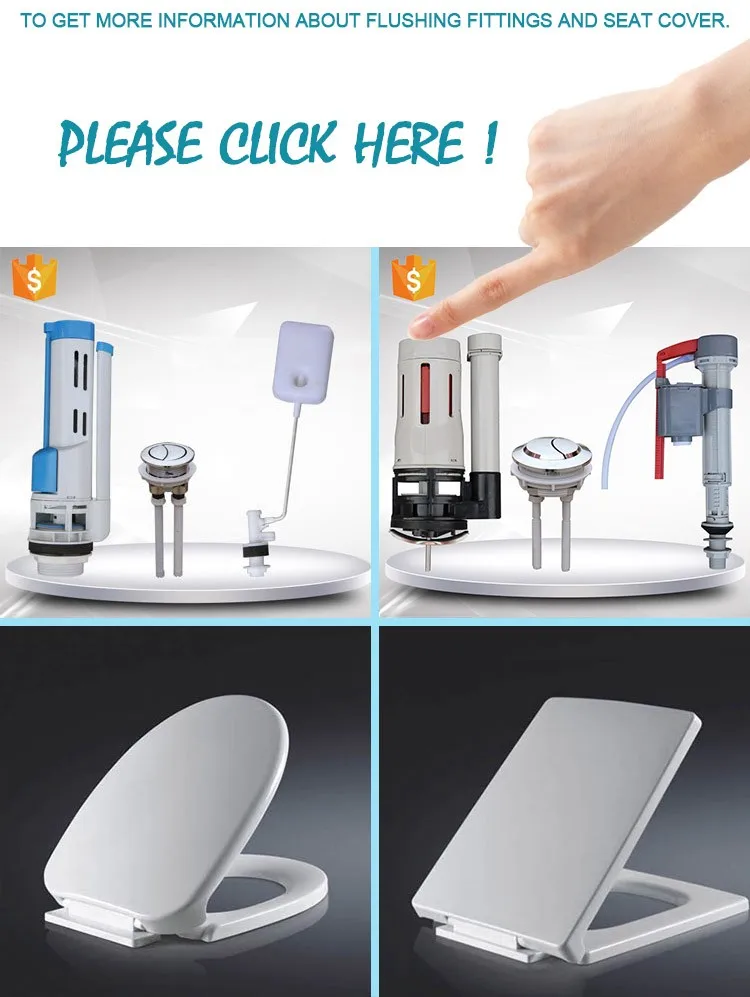 TO GET MORE INFORMATION ABOUT FLUSHING FITTINGS AND SEAT COVER.

PLEASE CLICK HERE !

$

$