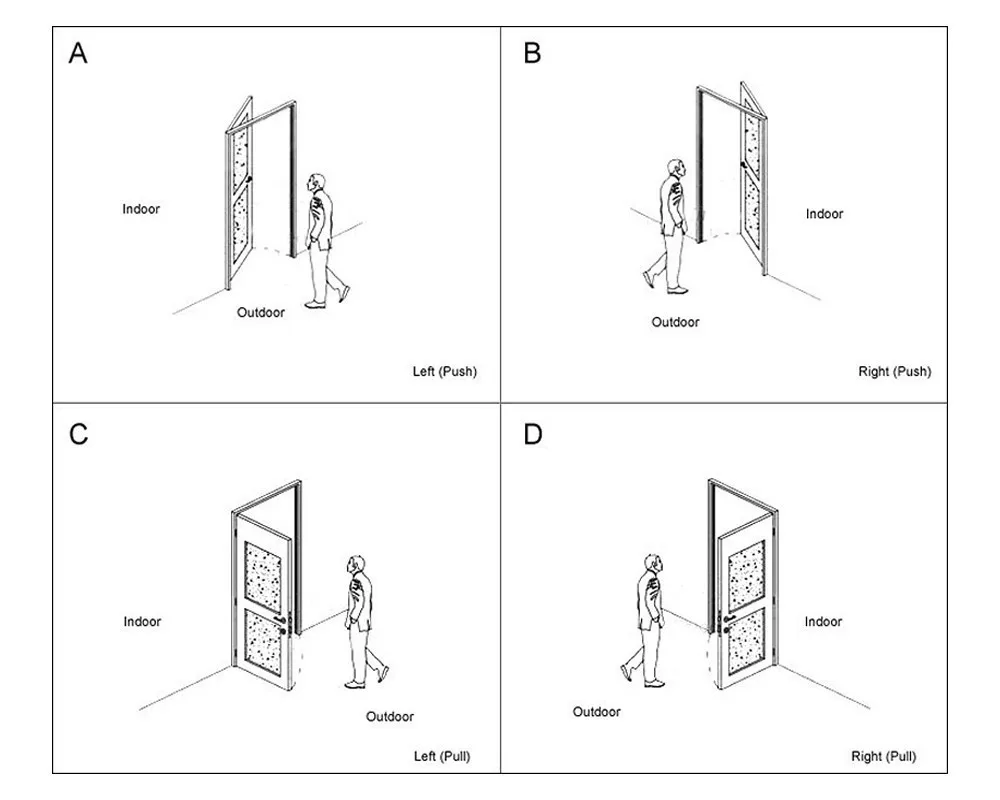 A

Indoor

Outdoor

Left (Push)

B

Indoor

Outdoor

Right (Push)

C

Indoor

Outdoor

Left (Pull)

D

Indoor

Outdoor

Right (Pull)