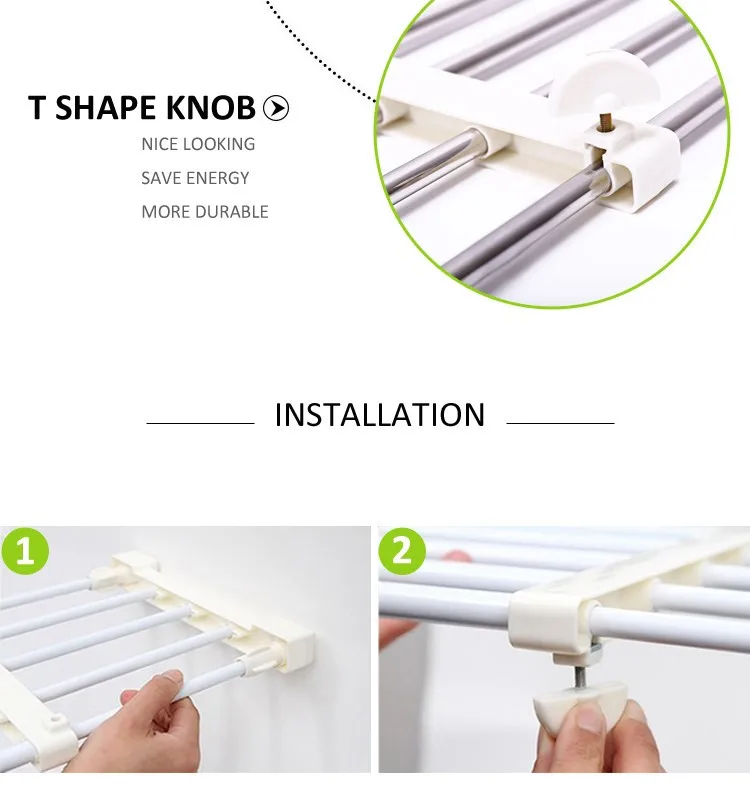 T SHAPE KNOB

NICE LOOKING

SAVE ENERGY

MORE DURABLE

INSTALLATION

1

2