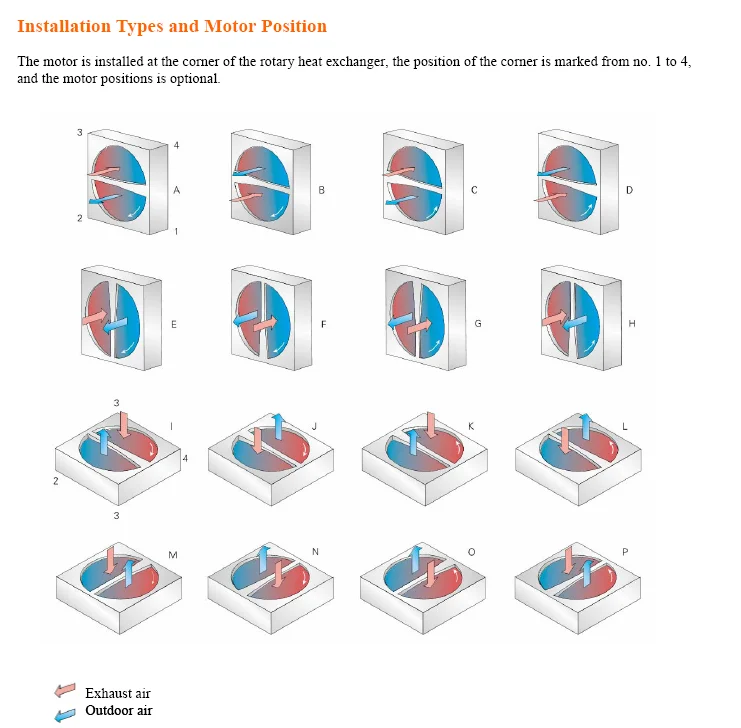 Installation Types and Motor Position

The motor is installed at the corner of the rotary heat exchanger, the position of the corner is marked from no. 1 to 4, and the motor positions is optional.

3
4
A
2
1
B
C
D

E
F
G
H

3
I
4
2
3
J
K
L

M
N
O
P

Exhaust air
Outdoor air