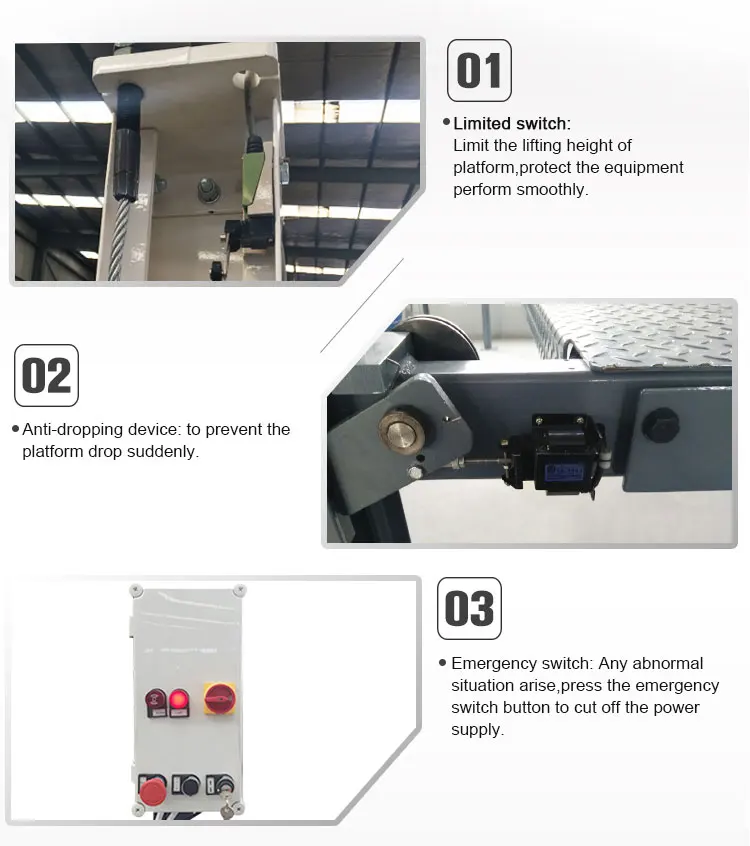 01

• Limited switch:
Limit the lifting height of platform,protect the equipment perform smoothly.

02

• Anti-dropping device: to prevent the platform drop suddenly.

03

• Emergency switch: Any abnormal situation arise,press the emergency switch button to cut off the power supply.