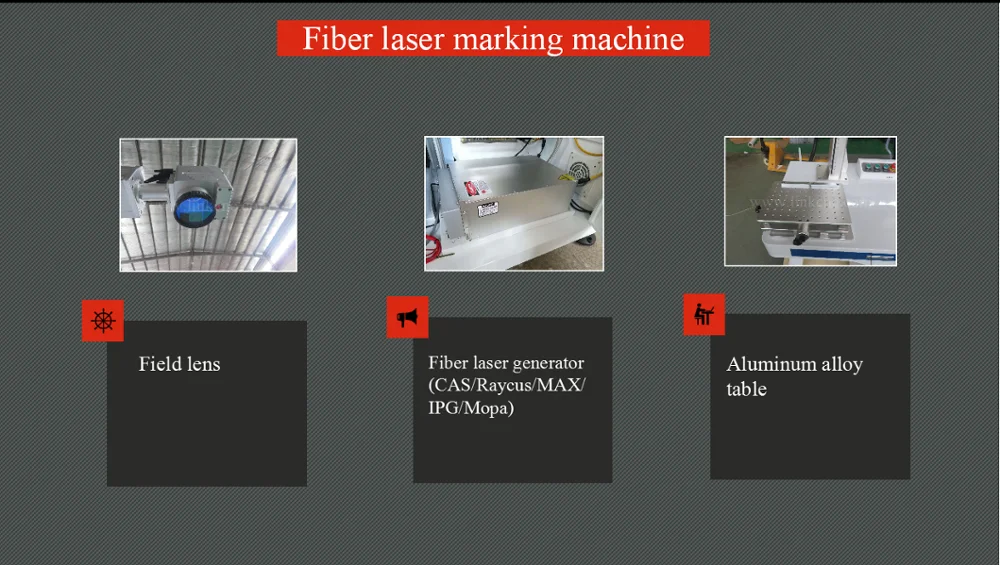 Fiber laser marking machine

Field lens

Fiber laser generator (CAS/Raycus/MAX/IPG/Mopa)

Aluminum alloy table