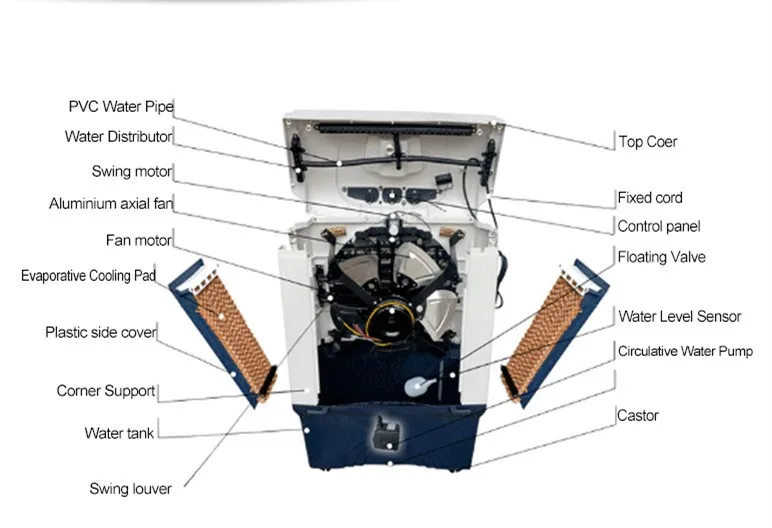 PVC Water Pipe
Water Distributor
Swing motor
Aluminium axial fan
Fan motor
Evaporative Cooling Pad
Plastic side cover
Corner Support
Water tank
Swing louver
Top Coer
Fixed cord
Control panel
Floating Valve
Water Level Sensor
Circulative Water Pump
Castor