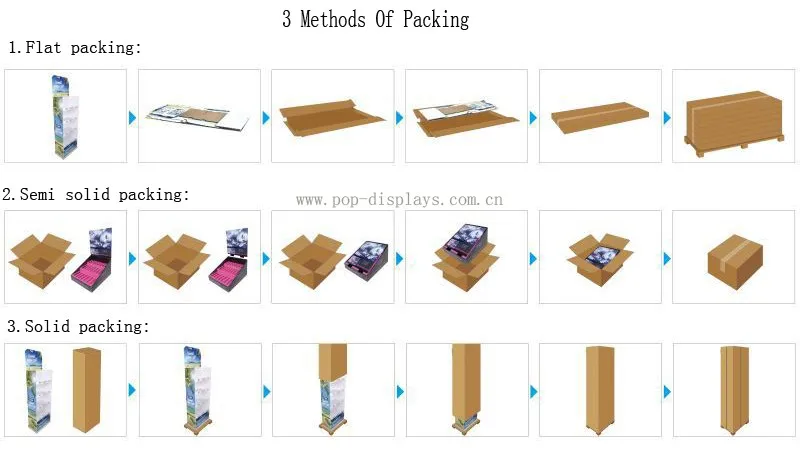 3 Methods Of Packing

1.Flat packing:

2.Semi solid packing:

www.pop-displays.com.cn

3.Solid packing: