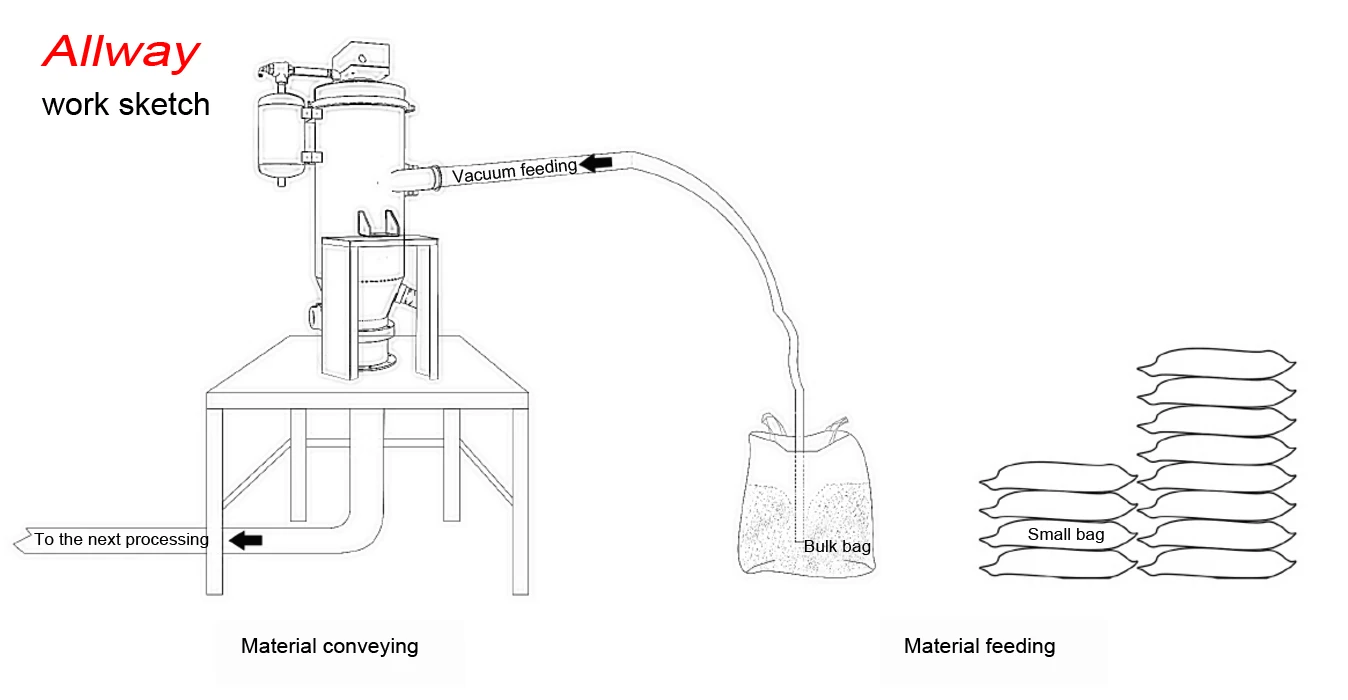 Allway
work sketch

Vacuum feeding

To the next processing

Bulk bag

Small bag

Material conveying

Material feeding