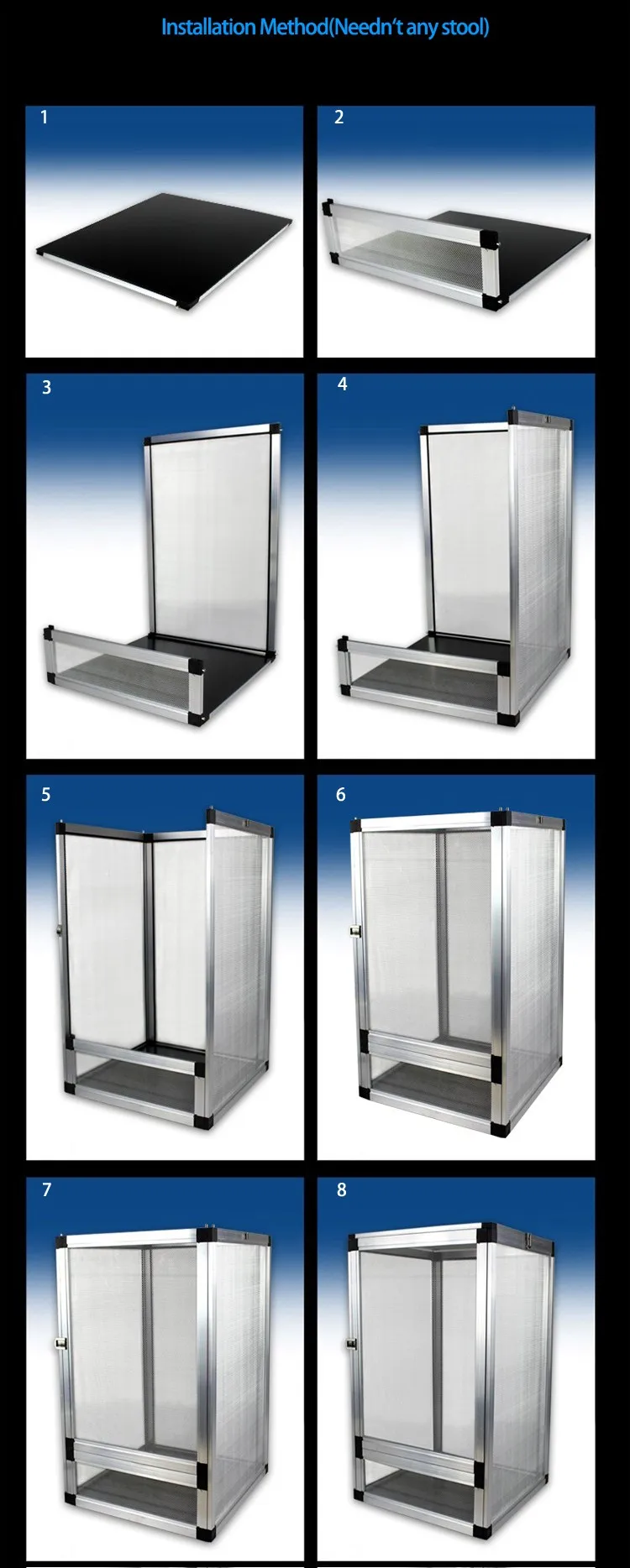 Installation Method(Needn't any stool)

1

2

3

4

5

6

7

8