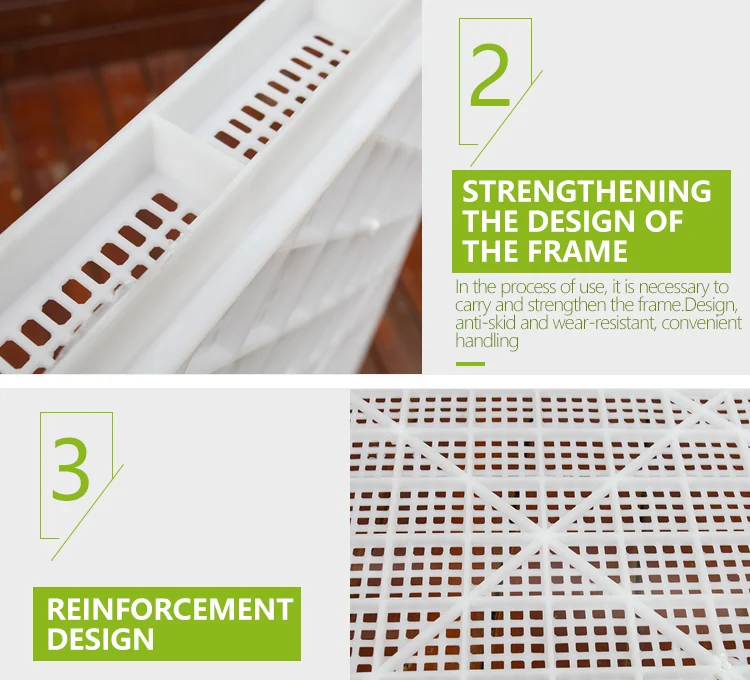 2

STRENGTHENING THE DESIGN OF THE FRAME

In the process of use, it is necessary to carry and strengthen the frame.Design, anti-skid and wear-resistant, convenient handling

3

REINFORCEMENT DESIGN