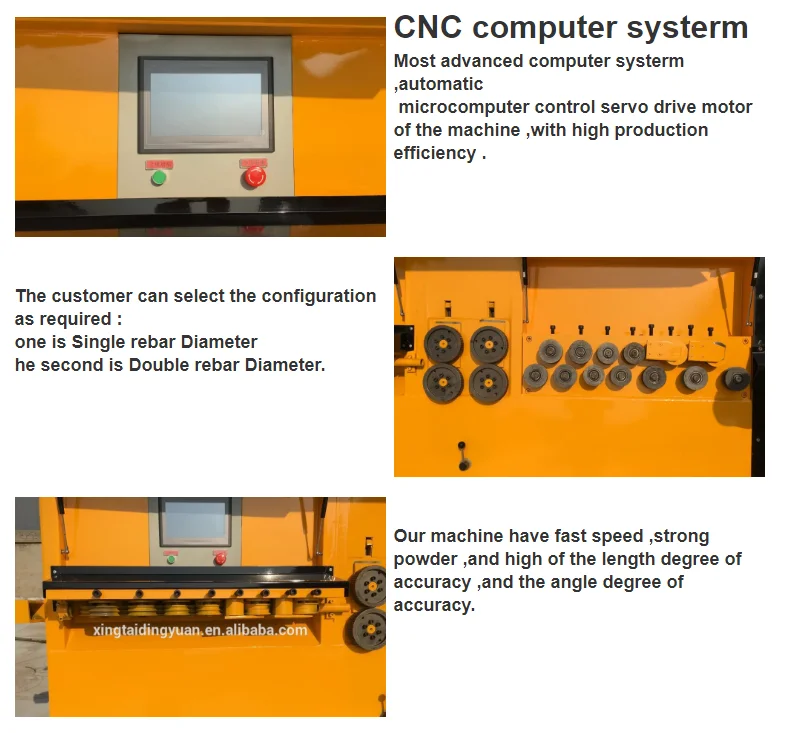 CNC computer systerm

Most advanced computer systerm ,automatic microcomputer control servo drive motor of the machine ,with high production efficiency .

The customer can select the configuration as required :
one is Single rebar Diameter
he second is Double rebar Diameter.

xingtaidingyuan.en.alibaba.com

Our machine have fast speed ,strong powder ,and high of the length degree of accuracy ,and the angle degree of accuracy.