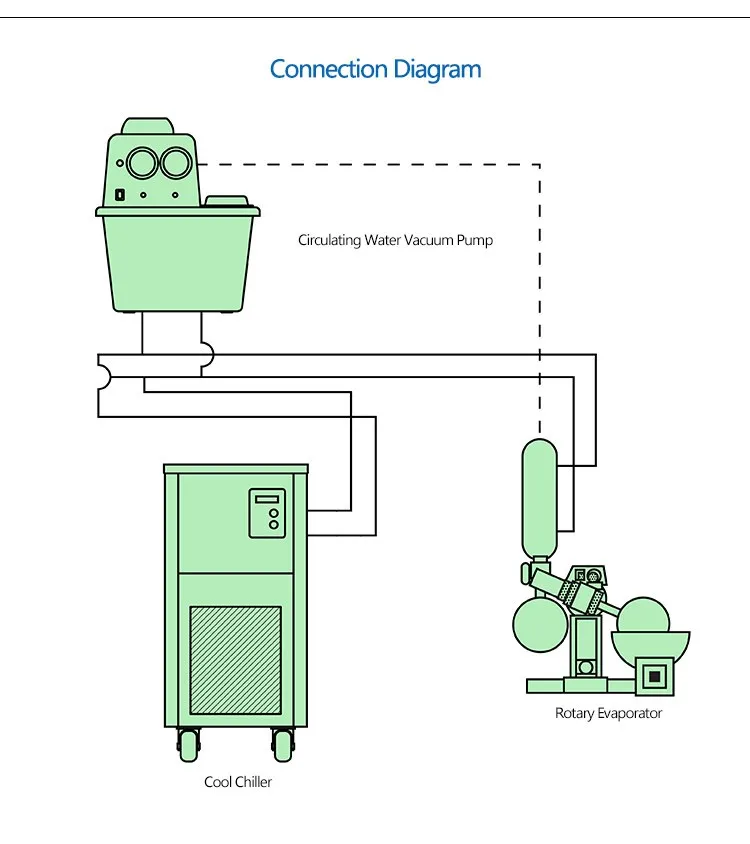 Connection Diagram

Circulating Water Vacuum Pump

Rotary Evaporator

Cool Chiller