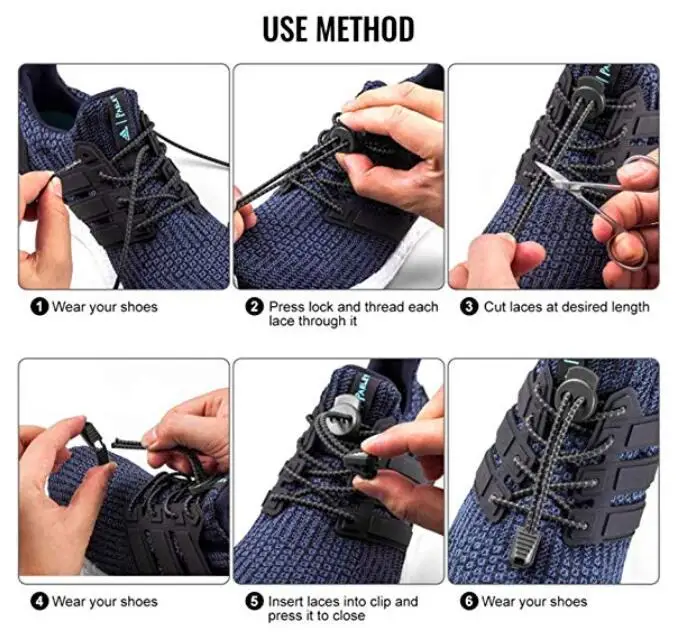 USE METHOD

1 Wear your shoes

2 Press lock and thread each lace through it

3 Cut laces at desired length

4 Wear your shoes

5 Insert laces into clip and press it to close

6 Wear your shoes