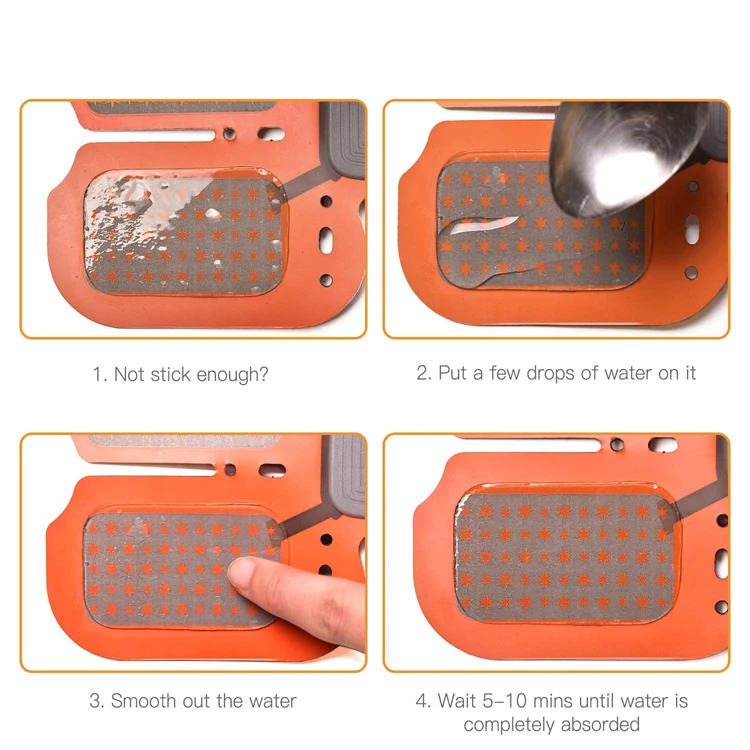 1. Not stick enough?

2. Put a few drops of water on it

3. Smooth out the water

4. Wait 5-10 mins until water is completely absorbed