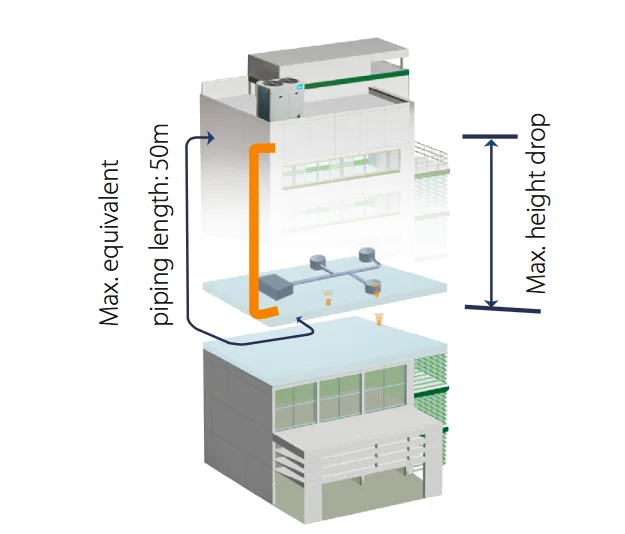 Max. equivalent piping length: 50m

Max. height drop