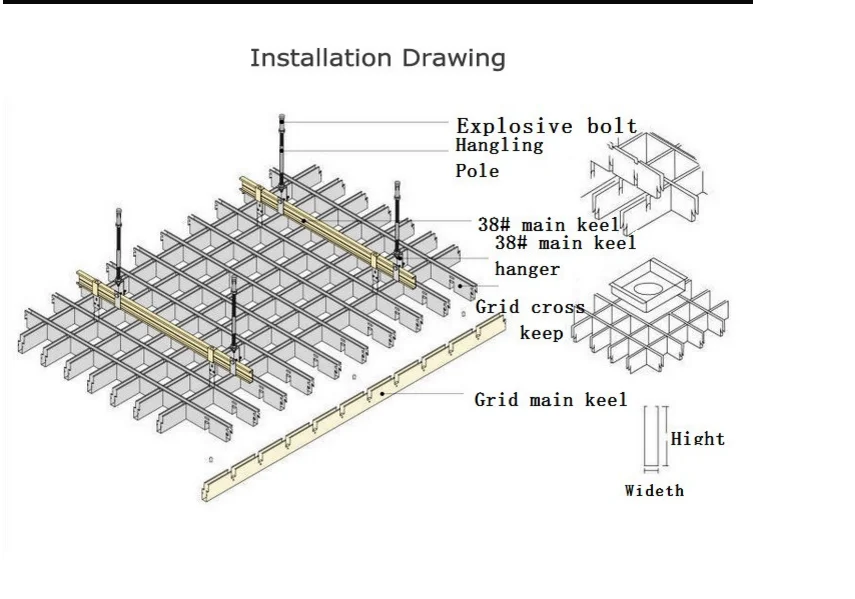 Installation Drawing

Explosive bolt

Hangling Pole

38# main keel

38# main keel hanger

Grid cross keep

Grid main keel

Hight

Wideth