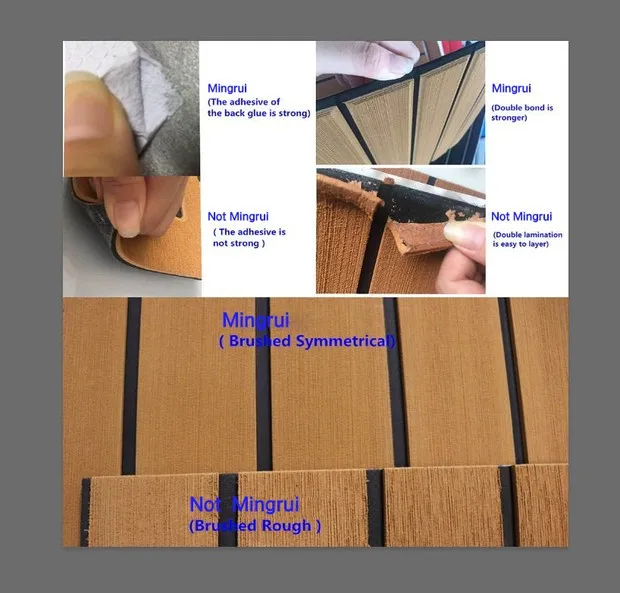 Mingrui
(The adhesive of the back glue is strong)

Mingrui
(Double bond is stronger)

Not Mingrui
( The adhesive is not strong )

Not Mingrui
(Double lamination is easy to layer)

Mingrui
( Brushed Symmetrical)

Not Mingrui
(Brushed Rough )