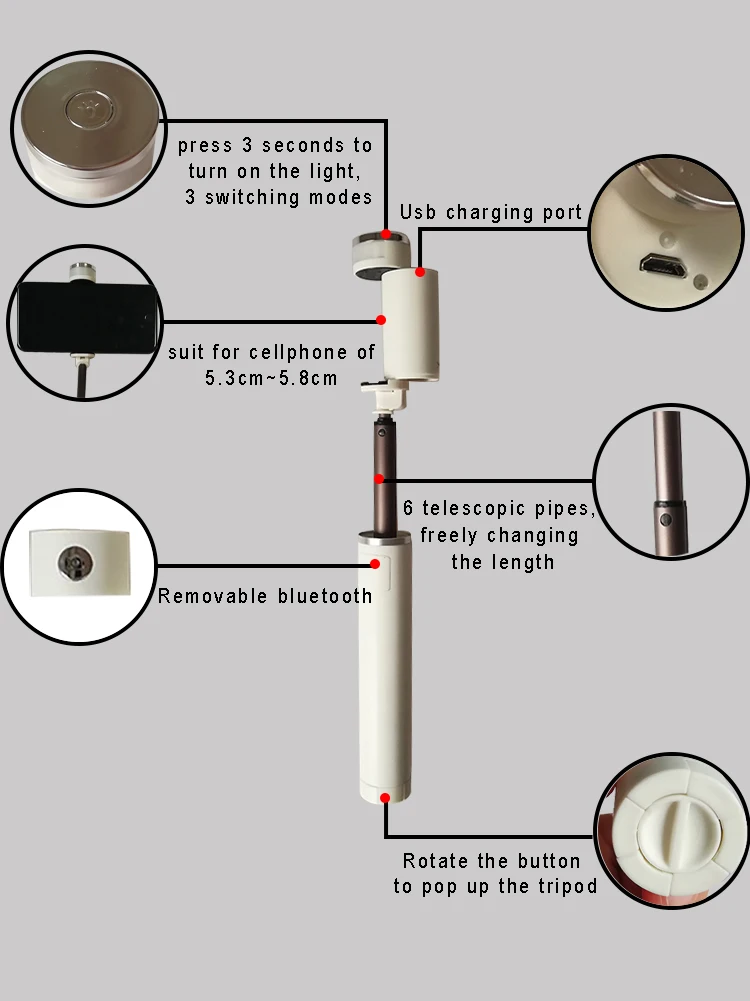 press 3 seconds to turn on the light, 3 switching modes

Usb charging port

suit for cellphone of 5.3cm~5.8cm

6 telescopic pipes, freely changing the length

Removable bluetooth

Rotate the button to pop up the tripod