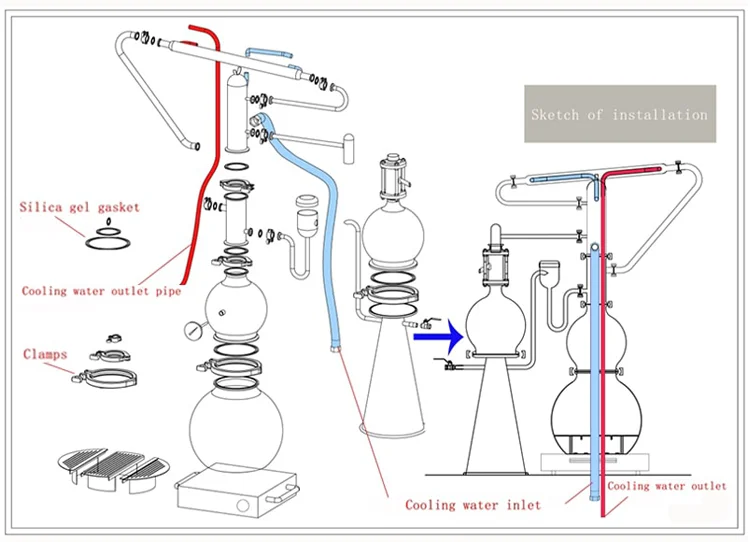 Sketch of installation

Silica gel gasket

Cooling water outlet pipe

Clamps

Cooling water inlet

Cooling water outlet