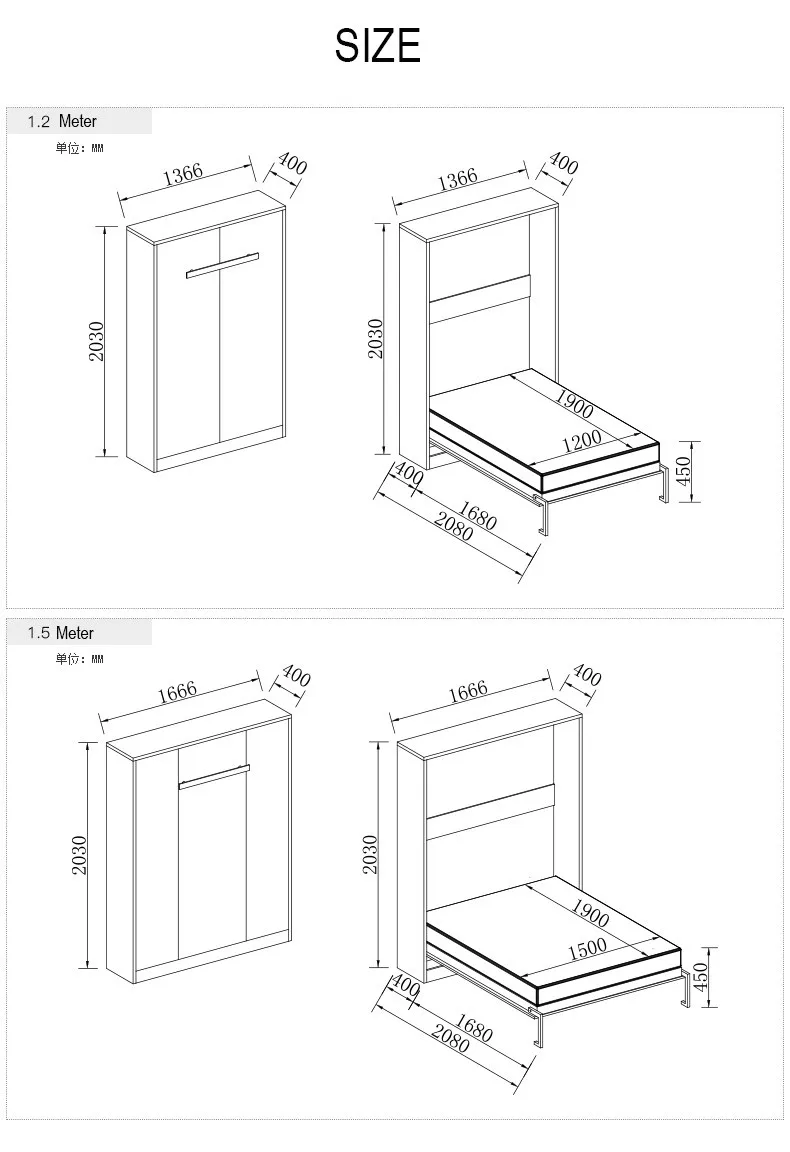 SIZE

1.2 Meter

单位：MM

1366
400
2030

1366
400
2030
1900
1200
450
400
1680
2080

1.5 Meter

单位：MM

1666
400
2030

1666
400
2030
1900
1500
450
400
1680
2080