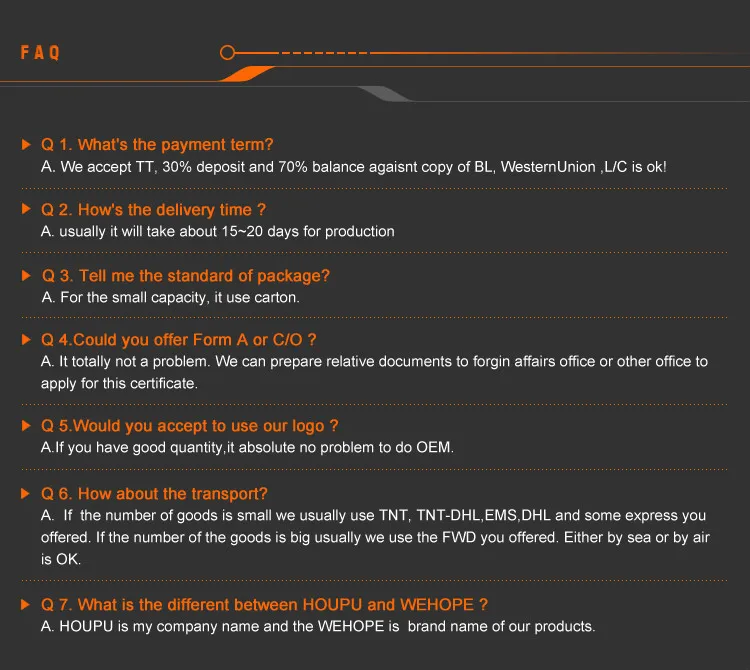 FAQ

Q 1. What's the payment term?
A. We accept TT, 30% deposit and 70% balance agaisnt copy of BL, WesternUnion ,L/C is ok!

Q 2. How's the delivery time ?
A. usually it will take about 15~20 days for production

Q 3. Tell me the standard of package?
A. For the small capacity, it use carton.

Q 4.Could you offer Form A or C/O ?
A. It totally not a problem. We can prepare relative documents to forgin affairs office or other office to apply for this certificate.

Q 5.Would you accept to use our logo ?
A.If you have good quantity,it absolute no problem to do OEM.

Q 6. How about the transport?
A. If the number of goods is small we usually use TNT, TNT-DHL,EMS,DHL and some express you offered. If the number of the goods is big usually we use the FWD you offered. Either by sea or by air is OK.

Q 7. What is the different between HOUPU and WEHOPE ?
A. HOUPU is my company name and the WEHOPE is brand name of our products.