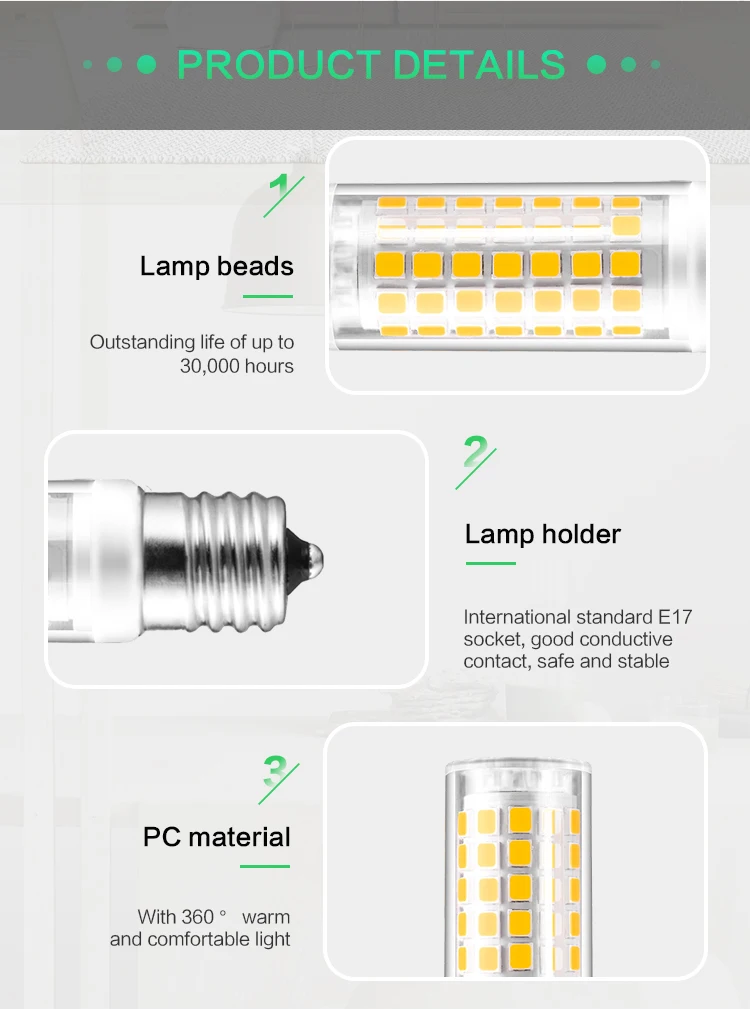 PRODUCT DETAILS

1

Lamp beads

Outstanding life of up to 30,000 hours

2

Lamp holder

International standard E17 socket, good conductive contact, safe and stable

3

PC material

With 360 ° warm and comfortable light