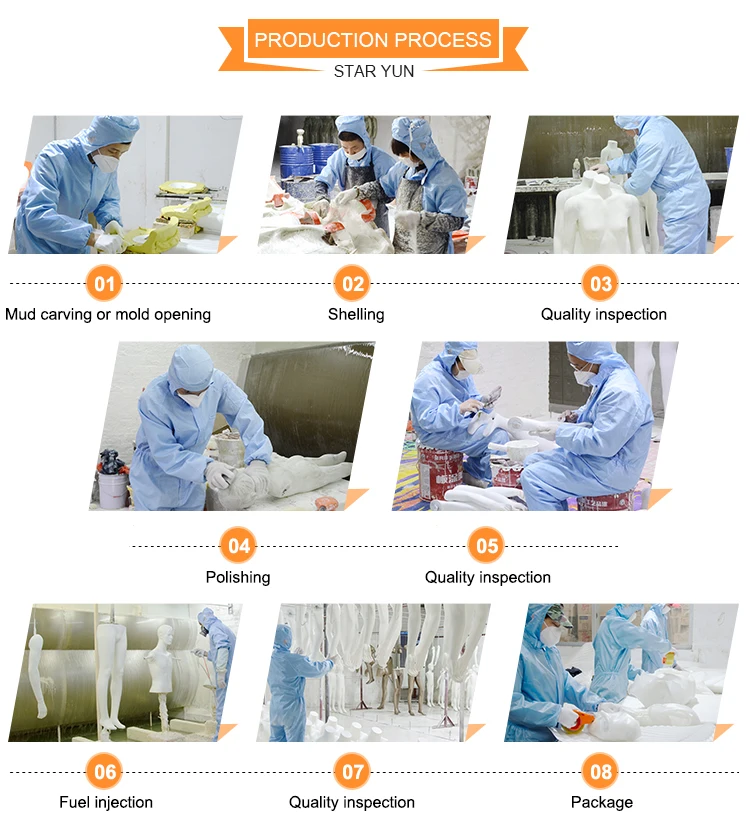 PRODUCTION PROCESS
STAR YUN

01
Mud carving or mold opening

02
Shelling

03
Quality inspection

04
Polishing

05
Quality inspection

06
Fuel injection

07
Quality inspection

08
Package