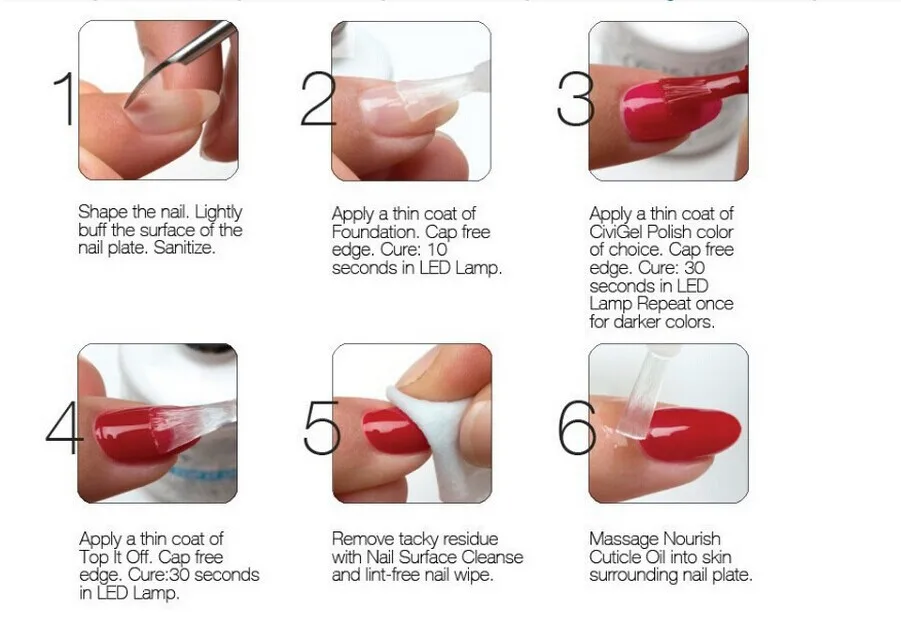 1

Shape the nail. Lightly buff the surface of the nail plate. Sanitize.

2

Apply a thin coat of Foundation. Cap free edge. Cure: 10 seconds in LED Lamp.

3

Apply a thin coat of CiviGel Polish color of choice. Cap free edge. Cure: 30 seconds in LED Lamp Repeat once for darker colors.

4

Apply a thin coat of Top It Off. Cap free edge. Cure:30 seconds in LED Lamp.

5

Remove tacky residue with Nail Surface Cleanse and lint-free nail wipe.

6

Massage Nourish Cuticle Oil into skin surrounding nail plate.