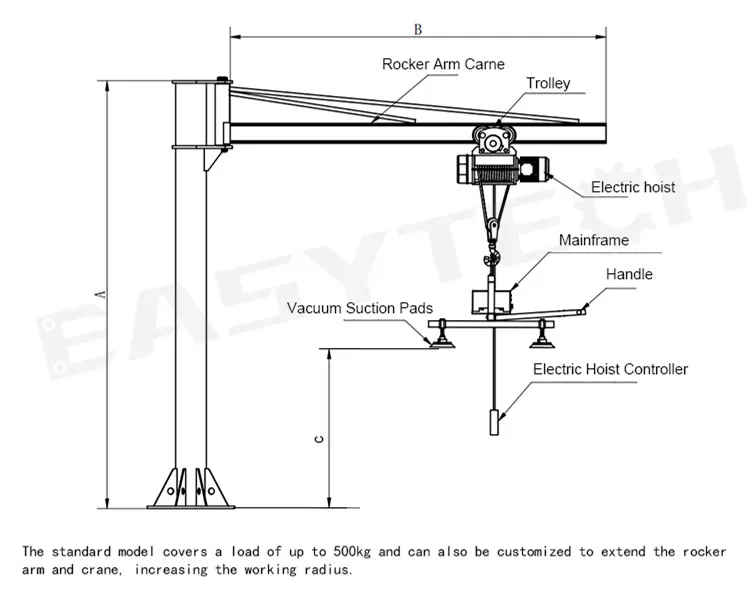 B

Rocker Arm Carne

Trolley

Electric hoist

Mainframe

Handle

Vacuum Suction Pads

Electric Hoist Controller

A

C

EASYTECH

The standard model covers a load of up to 500kg and can also be customized to extend the rocker arm and crane, increasing the working radius.